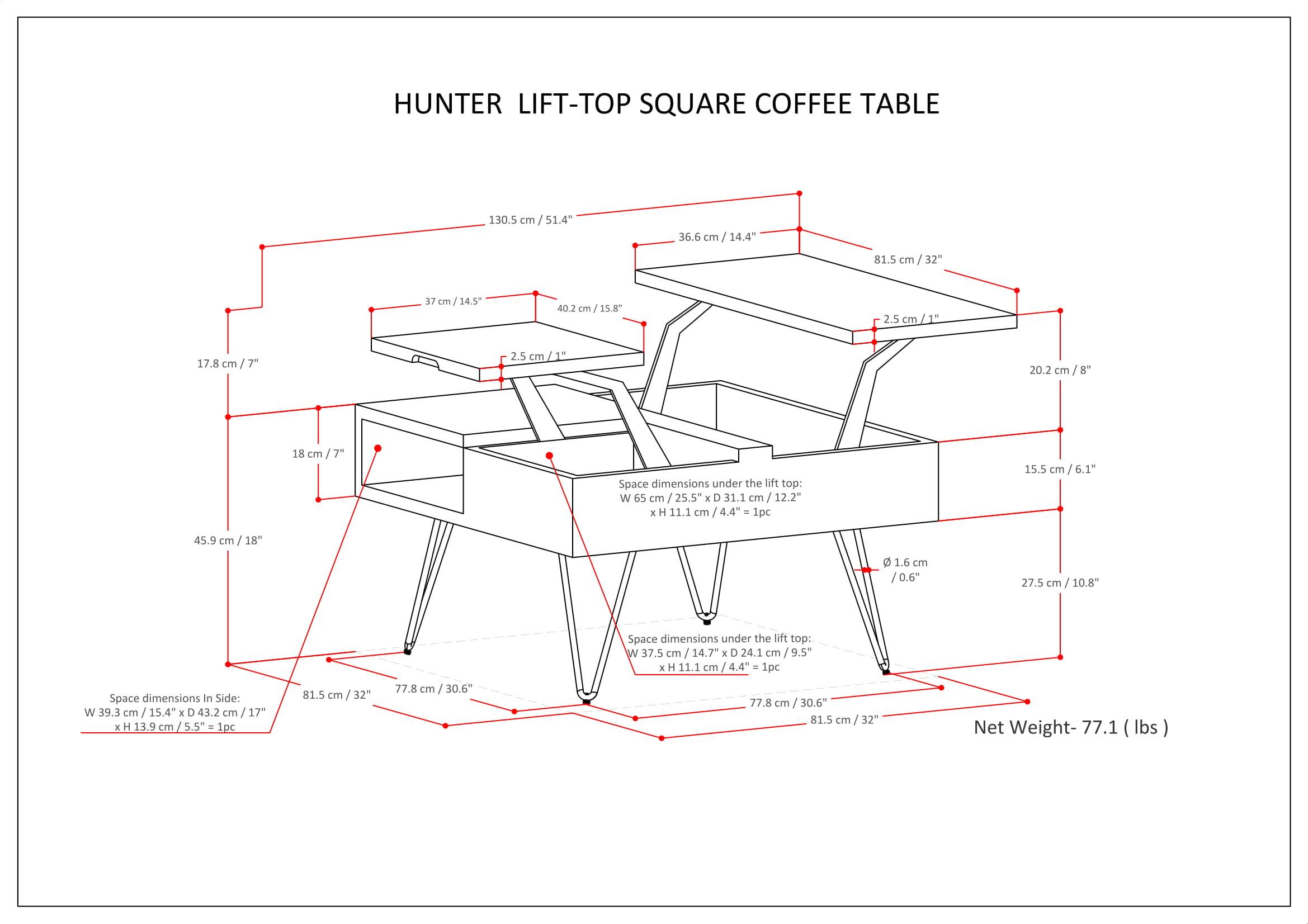 HUNTER LIFT-TOP SQUARE COFFEE TABLE

130.5 cm / 51.4"

36.6 cm / 14.4"

81.5 cm / 32"

37 cm / 14.5"

40.2 cm / 15.8"

2.5 cm / 1"

2.5 cm / 1"

17.8 cm / 7"

20.2 cm / 8"

18 cm / 7"

15.5 cm / 6.1"

Space dimensions under the lift top: W 65 cm / 25.5" x D 31.1 cm / 12.2" x H 11.1 cm / 4.4" = 1pc

45.9 cm / 18"

Ø 1.6 cm / 0.6"

27.5 cm / 10.8"

Space dimensions under the lift top: W 37.5 cm / 14.7" x D 24.1 cm / 9.5" x H 11.1 cm / 4.4" = 1pc

Space dimensions In Side: W 39.3 cm / 15.4" x D 43.2 cm / 17" x H 13.9 cm / 5.5" = 1pc

81.5 cm / 32"

77.8 cm / 30.6"

77.8 cm / 30.6"

81.5 cm / 32"

Net Weight- 77.1 ( lbs )