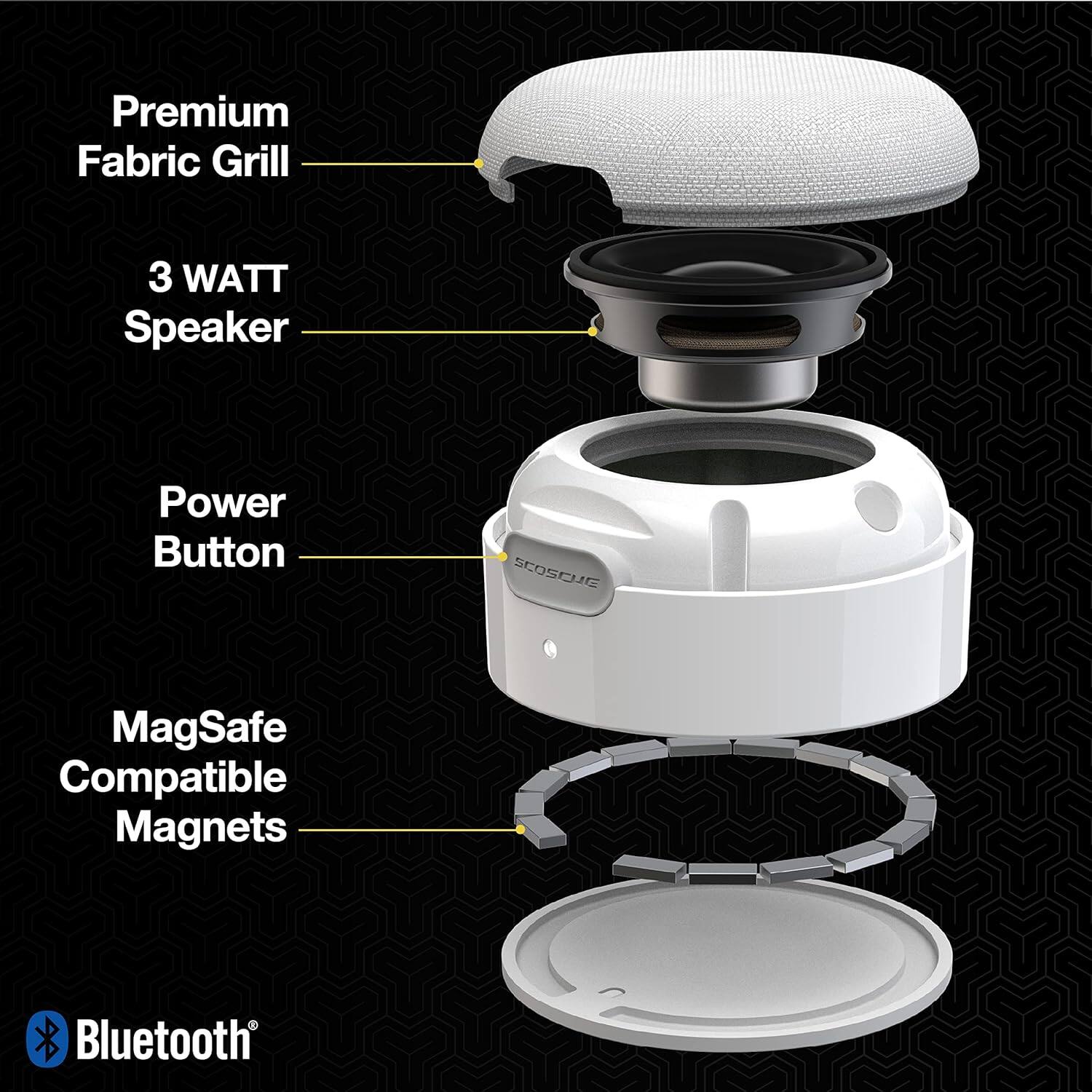 Premium Fabric Grill

3 WATT Speaker

Power Button

SCOSCHE

MagSafe Compatible Magnets

Bluetooth®