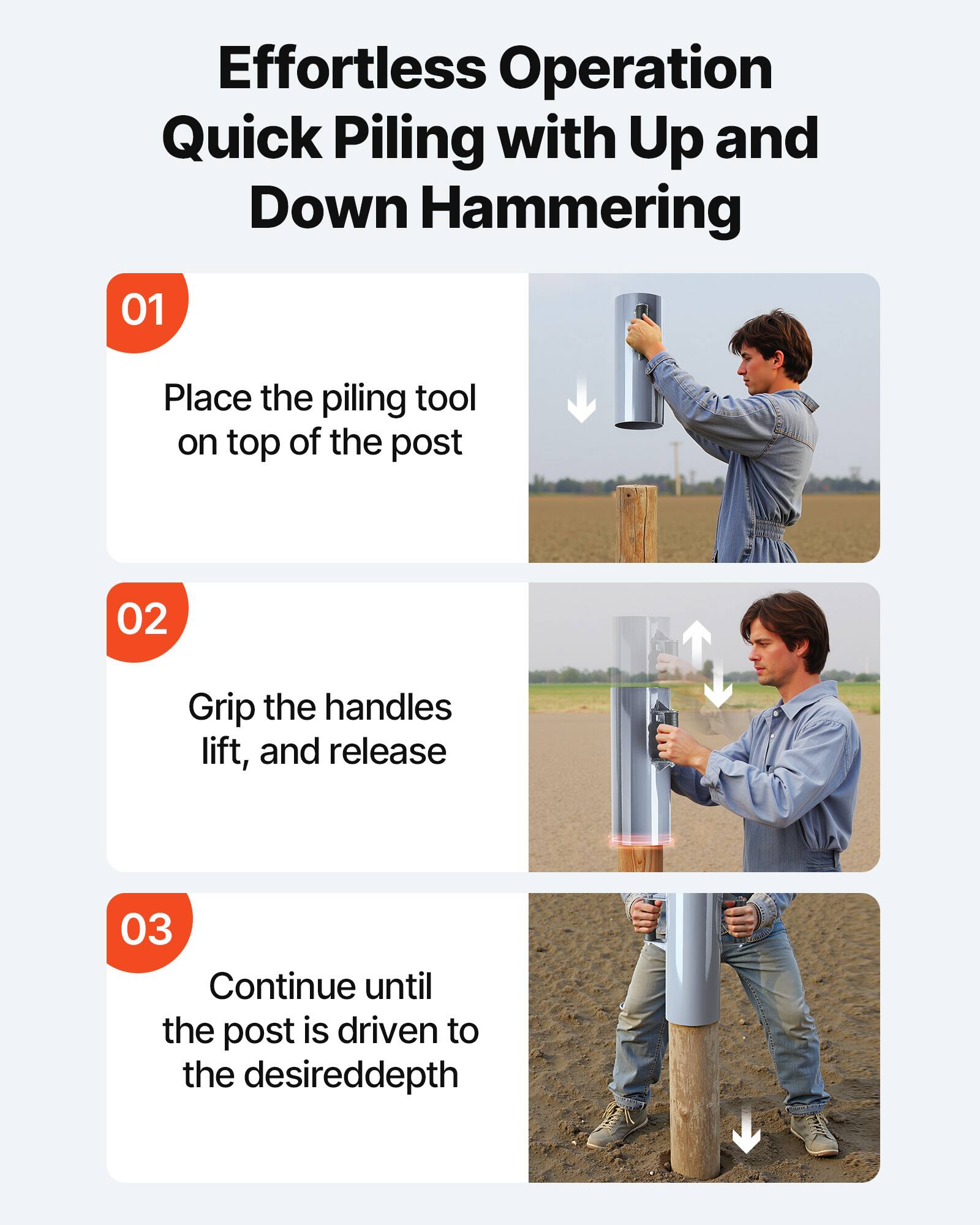 Effortless Operation Quick Piling with Up and Down Hammering

01

Place the piling tool on top of the post

02

Grip the handles lift, and release

03

Continue until the post is driven to the desireddepth