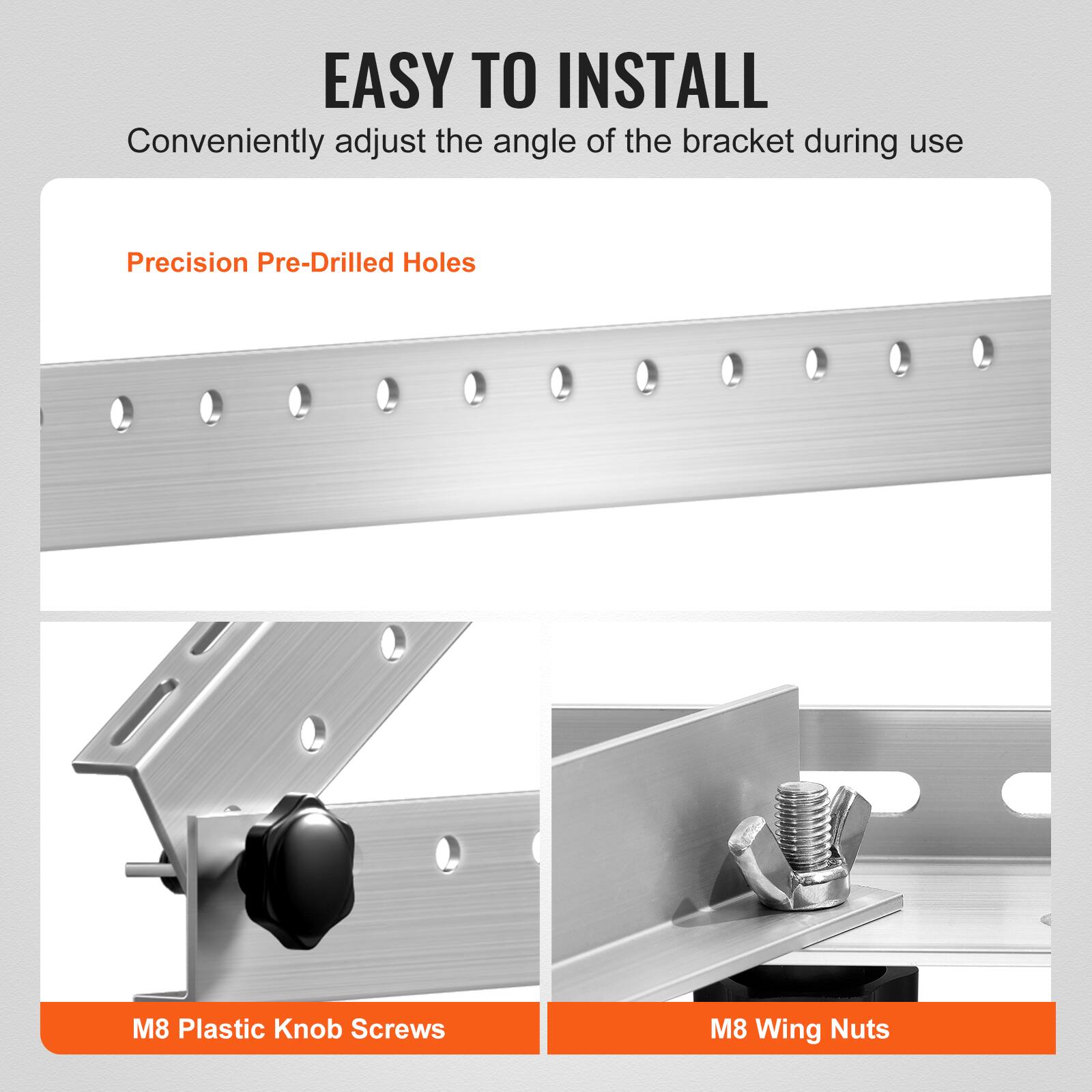 EASY TO INSTALL

Conveniently adjust the angle of the bracket during use

Precision Pre-Drilled Holes

M8 Plastic Knob Screws

M8 Wing Nuts