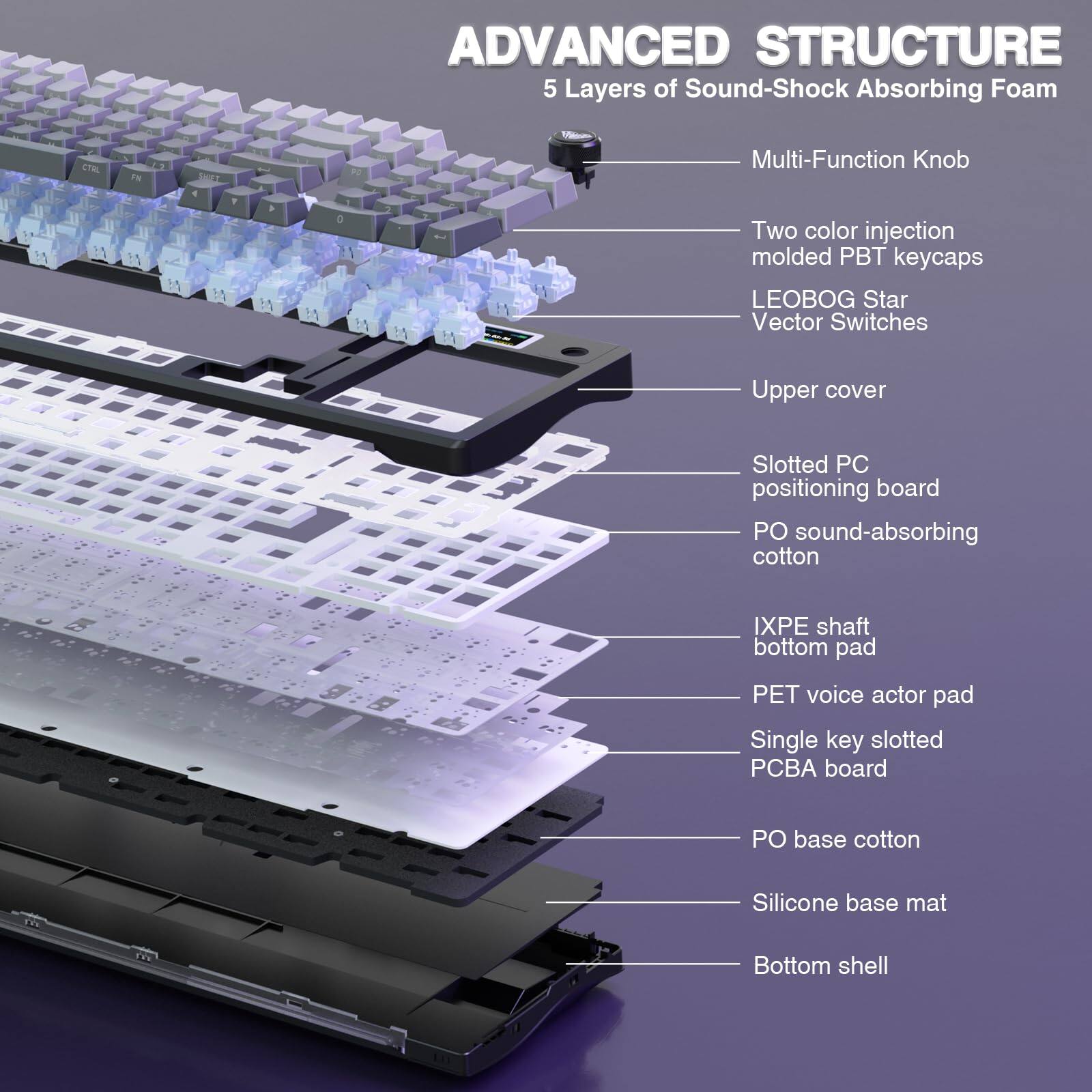 ADVANCED STRUCTURE
5 Layers of Sound-Shock Absorbing Foam

CTRL
FN
SHIFT
0

Multi-Function Knob

Two color injection molded PBT keycaps

LEOBOG Star Vector Switches

Upper cover

Slotted PC positioning board

PO sound-absorbing cotton

IXPE shaft bottom pad

PET voice actor pad

Single key slotted PCBA board

PO base cotton

Silicone base mat

Bottom shell