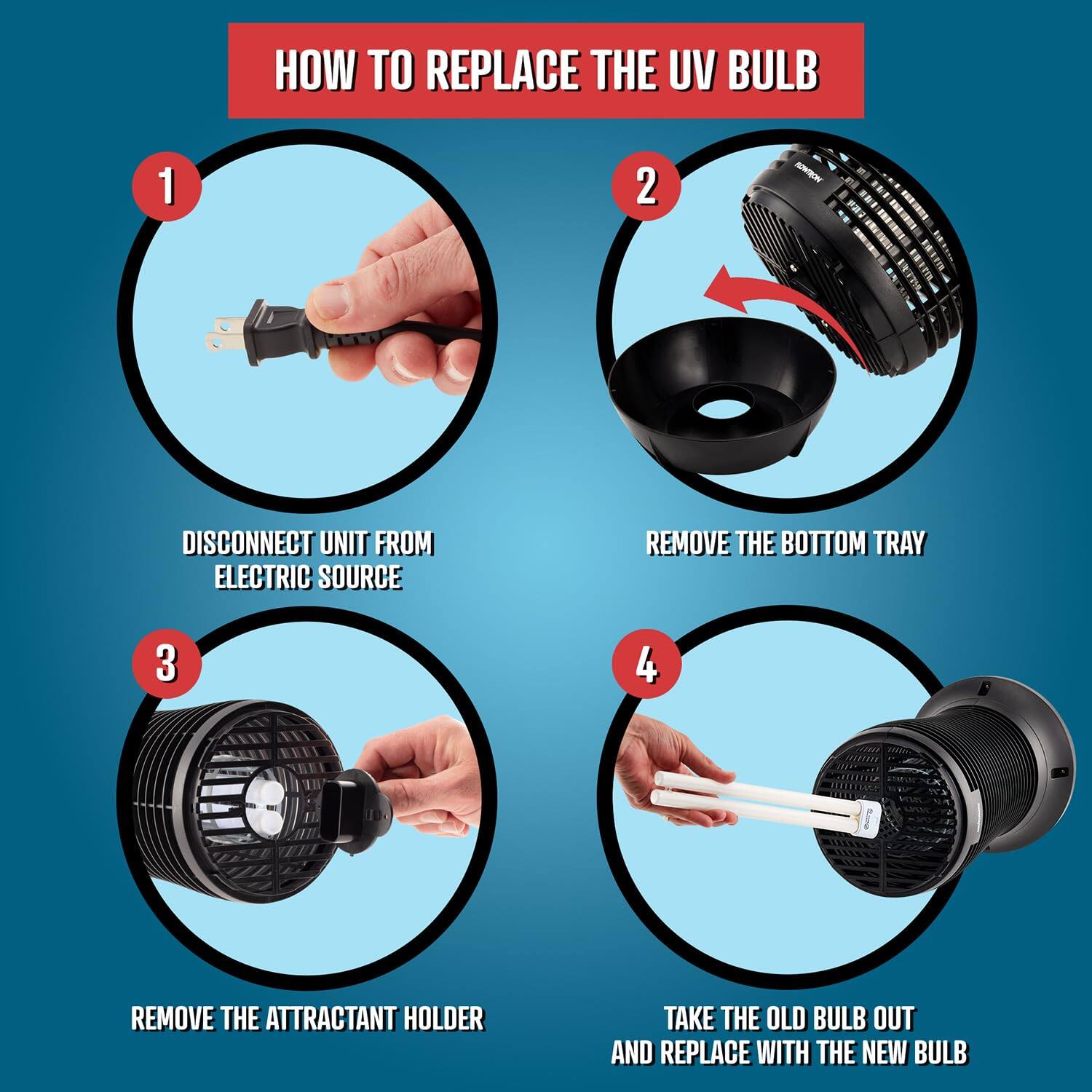 HOW TO REPLACE THE UV BULB

1

DISCONNECT UNIT FROM ELECTRIC SOURCE

2

FLOWTRON

REMOVE THE BOTTOM TRAY

3

REMOVE THE ATTRACTANT HOLDER

4

TAKE THE OLD BULB OUT AND REPLACE WITH THE NEW BULB