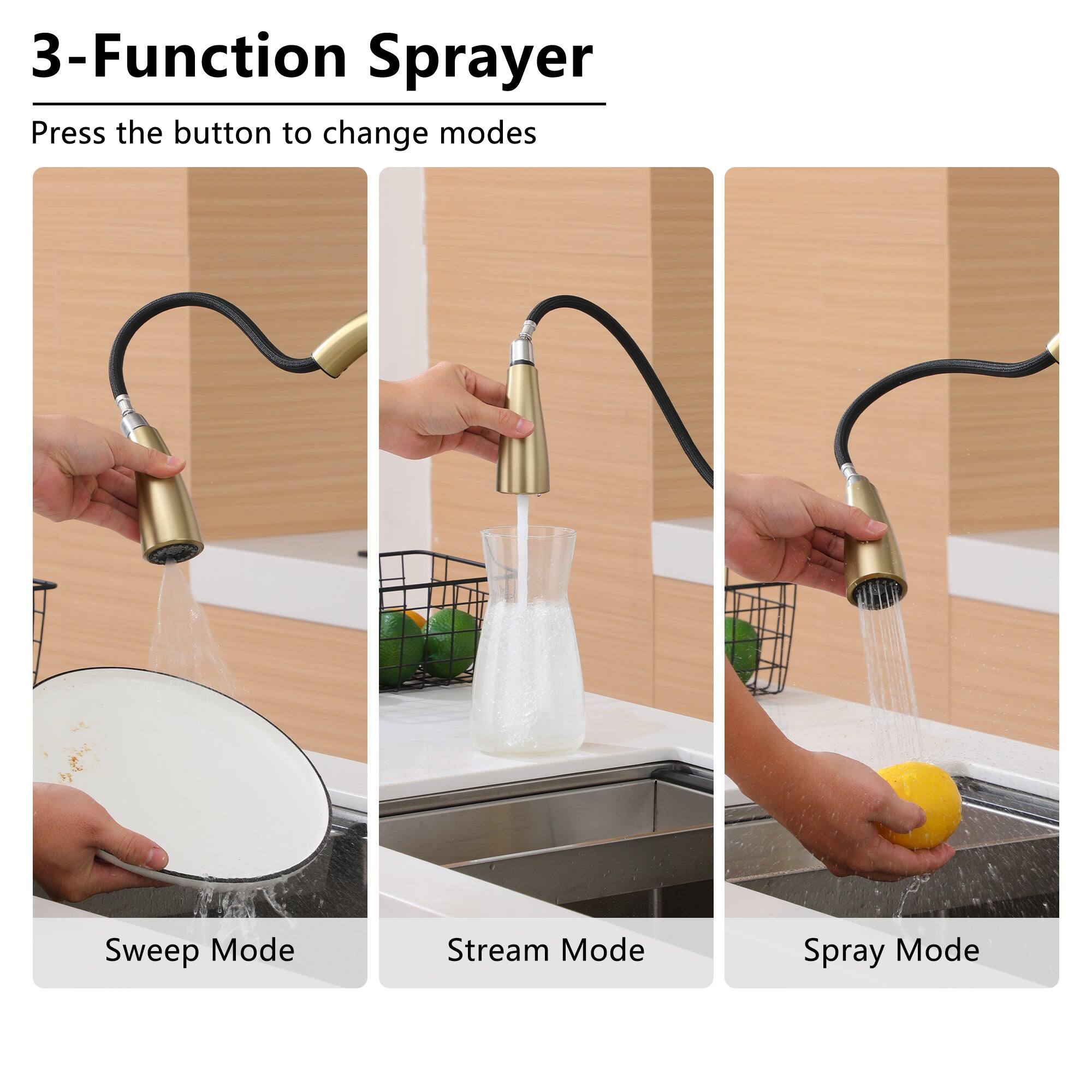 3-Function Sprayer

Press the button to change modes

Sweep Mode

Stream Mode

Spray Mode