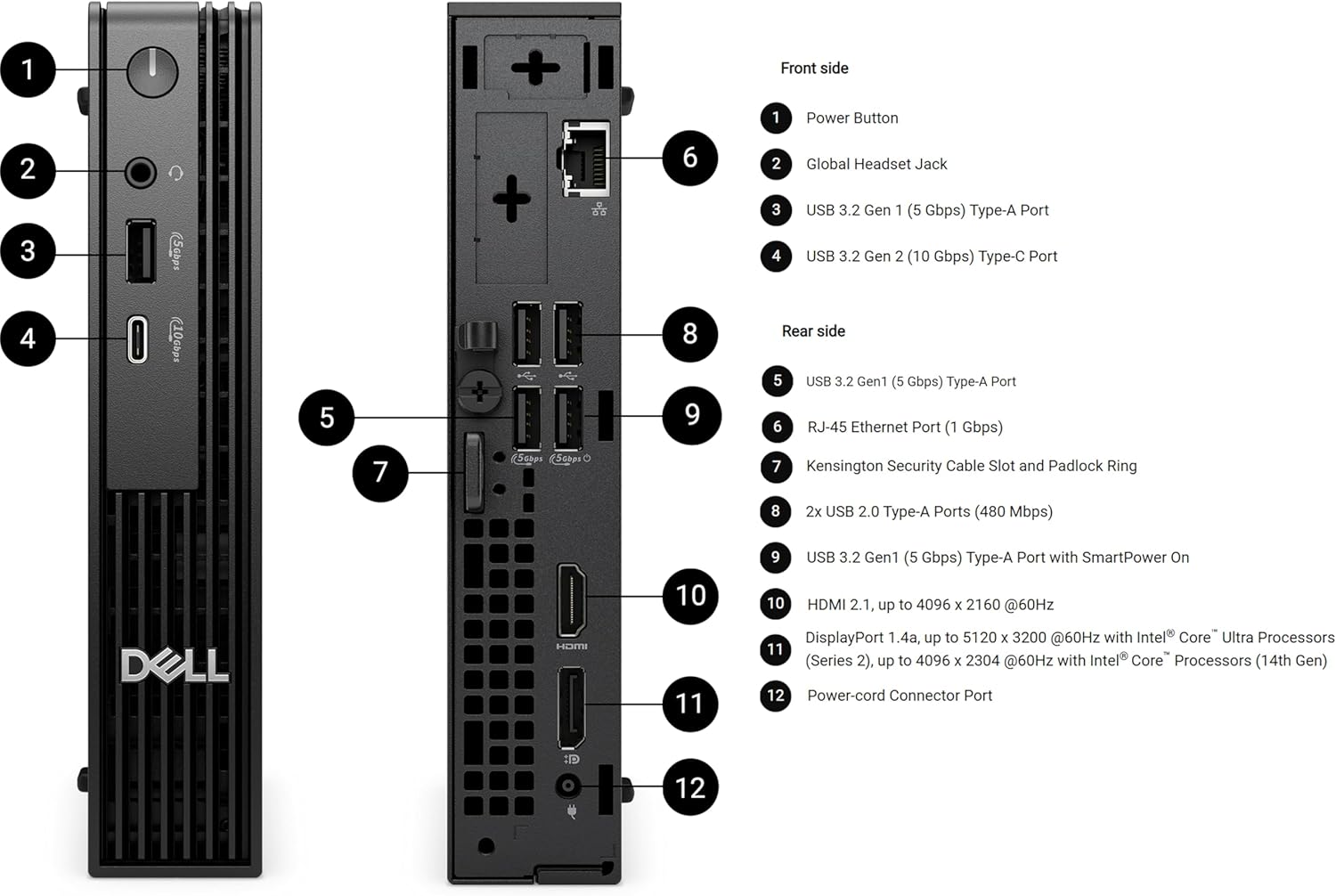 1
2
3
5Gbps
4
10Gbps
DELL

6
8
5
9
7
5Gbps 5Gbps
10
HDMI
11
12

Front side

1 Power Button

2 Global Headset Jack

3 USB 3.2 Gen 1 (5 Gbps) Type-A Port

4 USB 3.2 Gen 2 (10 Gbps) Type-C Port

Rear side

5 USB 3.2 Gen1 (5 Gbps) Type-A Port

6 RJ-45 Ethernet Port (1 Gbps)

7 Kensington Security Cable Slot and Padlock Ring

8 2x USB 2.0 Type-A Ports (480 Mbps)

9 USB 3.2 Gen1 (5 Gbps) Type-A Port with SmartPower On

10 HDMI 2.1, up to 4096 x 2160 @60Hz

11 DisplayPort 1.4a, up to 5120 x 3200 @60Hz with Intel® Core™ Ultra Processors (Series 2), up to 4096 x 2304 @60Hz with Intel® Core™ Processors (14th Gen)

12 Power-cord Connector Port