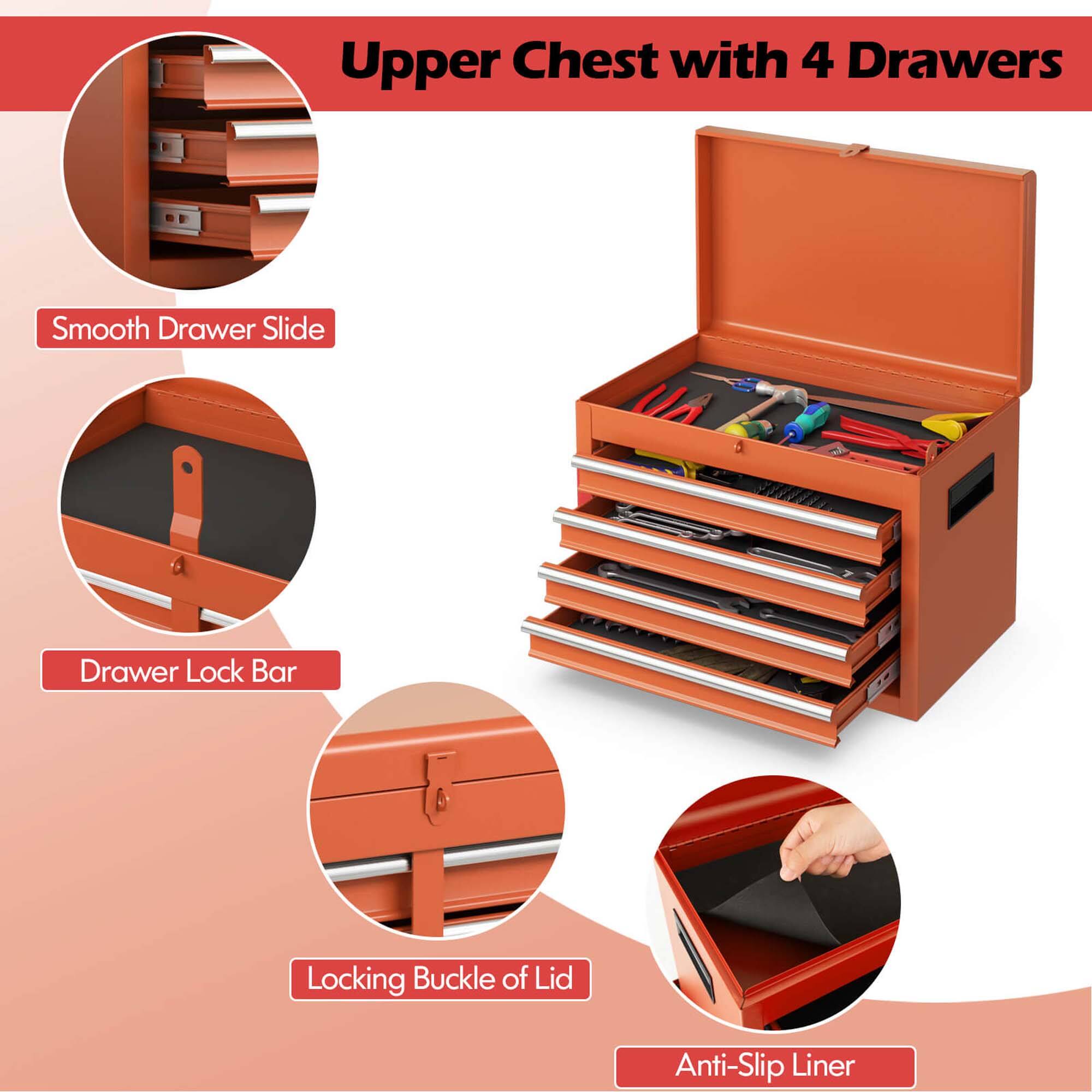 Upper Chest with 4 Drawers

Smooth Drawer Slide

Drawer Lock Bar

Locking Buckle of Lid

Anti-Slip Liner