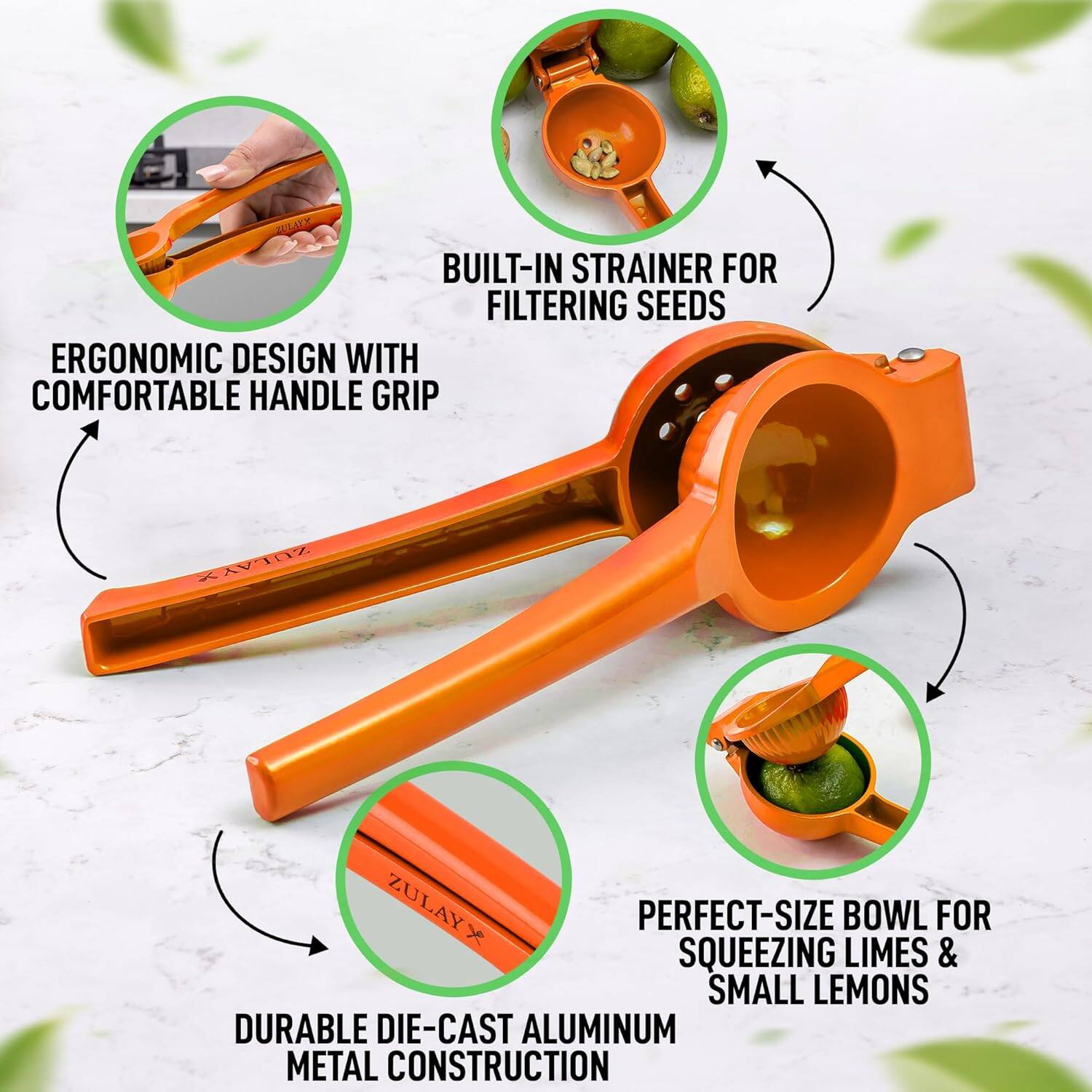 ZULAY

BUILT-IN STRAINER FOR FILTERING SEEDS

ERGONOMIC DESIGN WITH COMFORTABLE HANDLE GRIP

ZULAY

ZULAY

PERFECT-SIZE BOWL FOR SQUEEZING LIMES & SMALL LEMONS

DURABLE DIE-CAST ALUMINUM METAL CONSTRUCTION