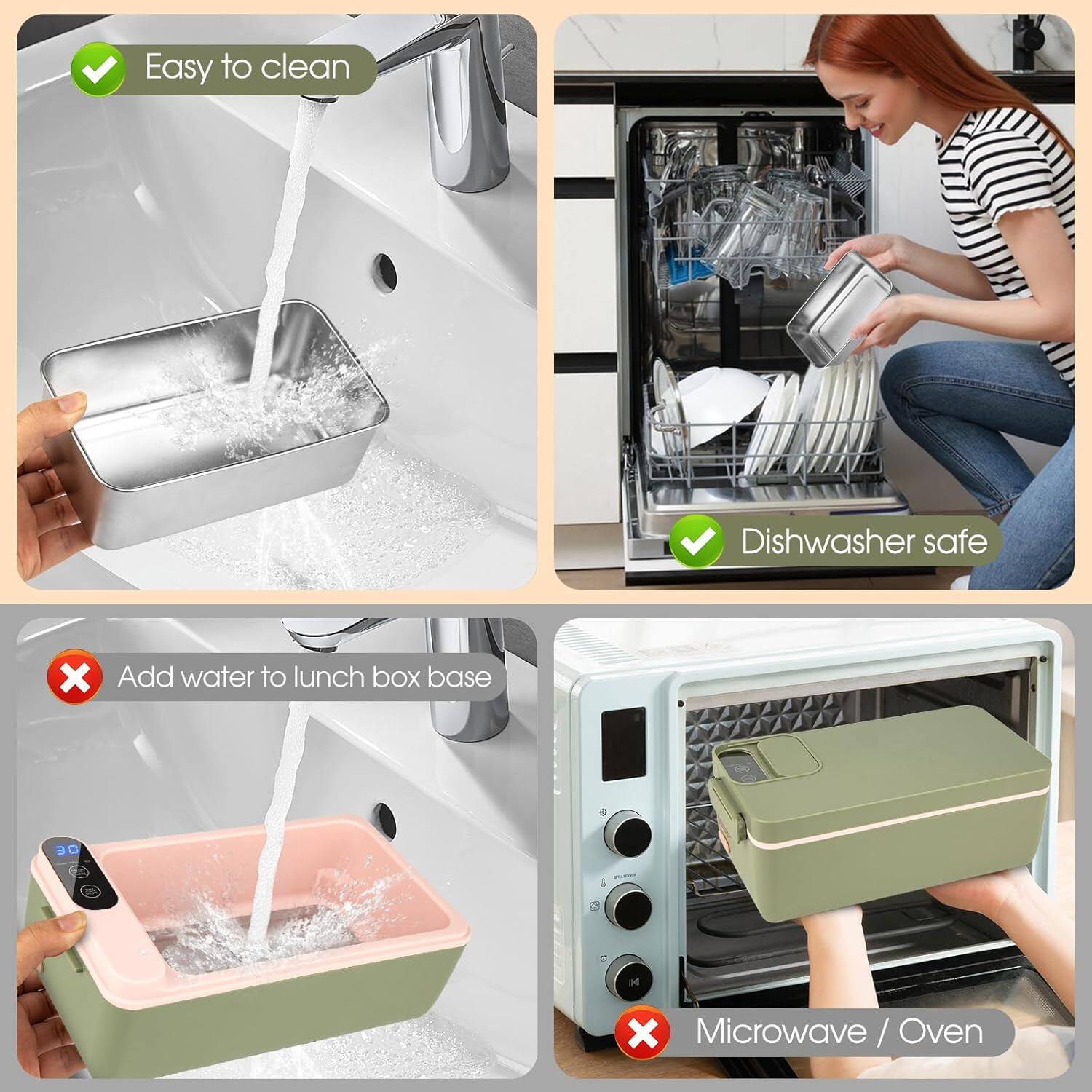 Easy to clean

Dishwasher safe

Add water to lunch box base

30

Microwave / Oven