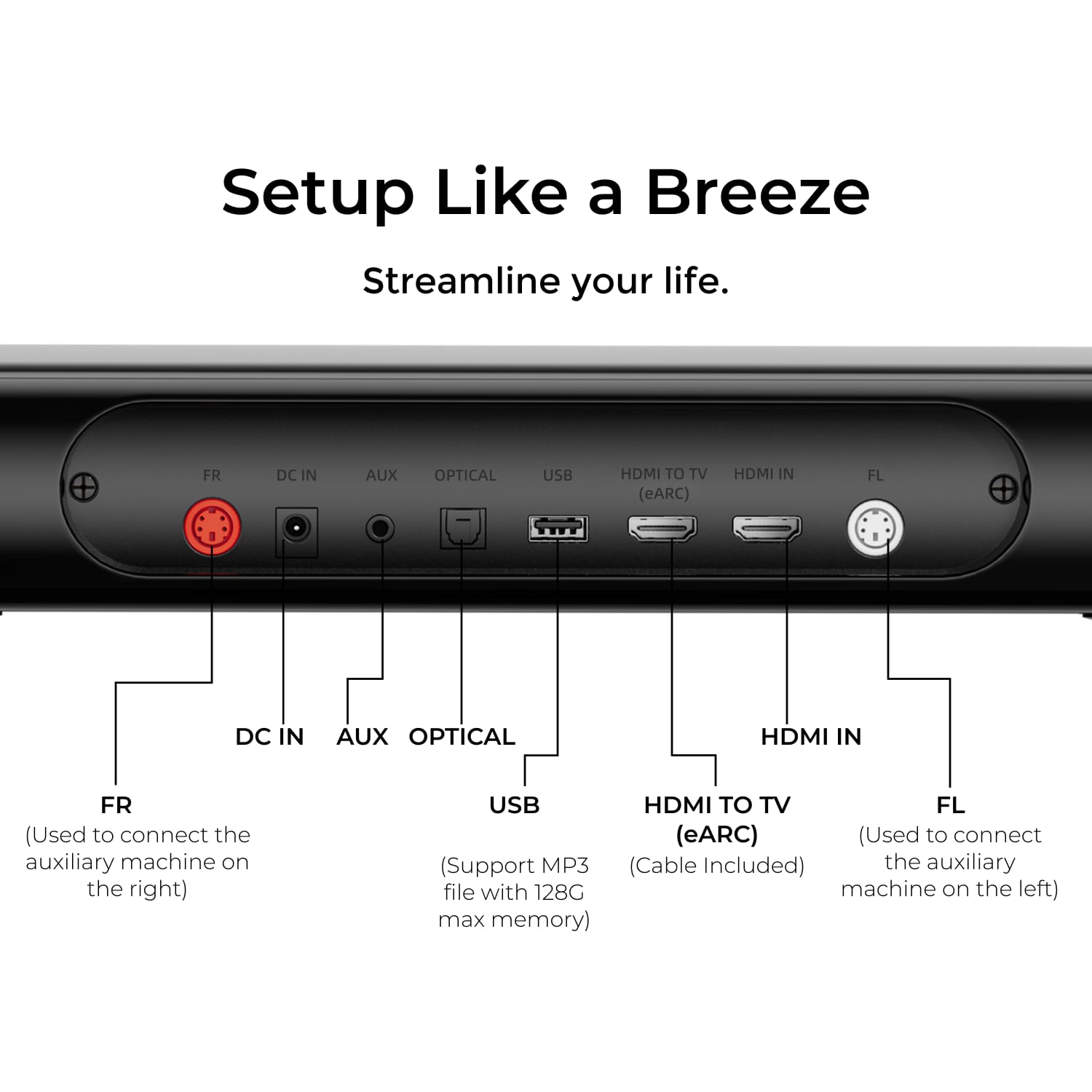 Setup Like a Breeze

Streamline your life.

FR DC IN AUX OPTICAL USB HDMI TO TV (eARC) HDMI IN FL

DC IN AUX OPTICAL

HDMI IN

FR
(Used to connect the auxiliary machine on the right)

USB

(Support MP3 file with 128G max memory)

HDMI TO TV (eARC)
(Cable Included)

FL
(Used to connect the auxiliary machine on the left)