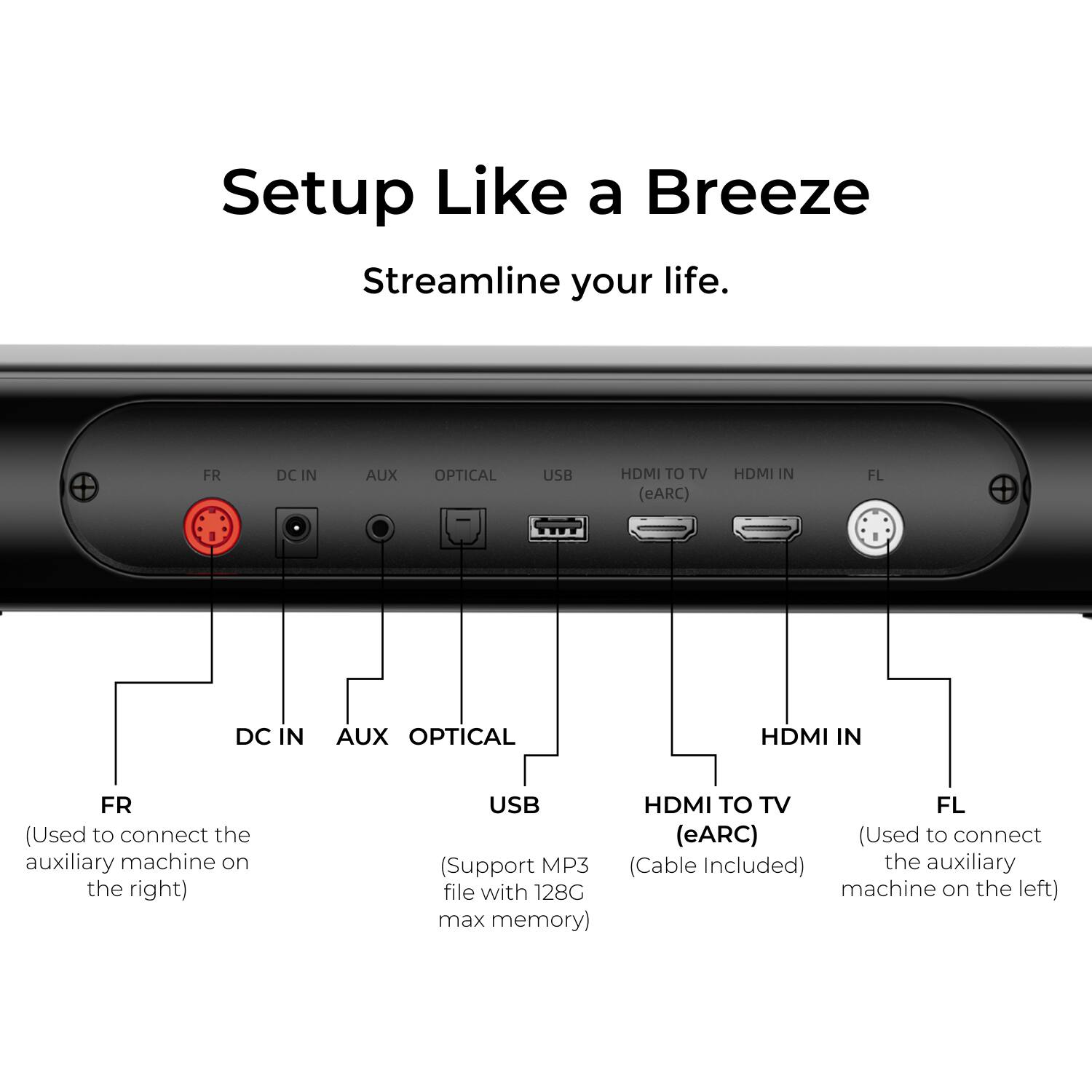 Setup Like a Breeze

Streamline your life.

FR DC IN AUX OPTICAL USB HDMI TO TV (eARC) HDMI IN FL

DC IN AUX OPTICAL HDMI IN

FR
(Used to connect the auxiliary machine on the right)

USB

(Support MP3 file with 128G max memory)

HDMI TO TV (eARC)
(Cable Included)

FL
(Used to connect the auxiliary machine on the left)