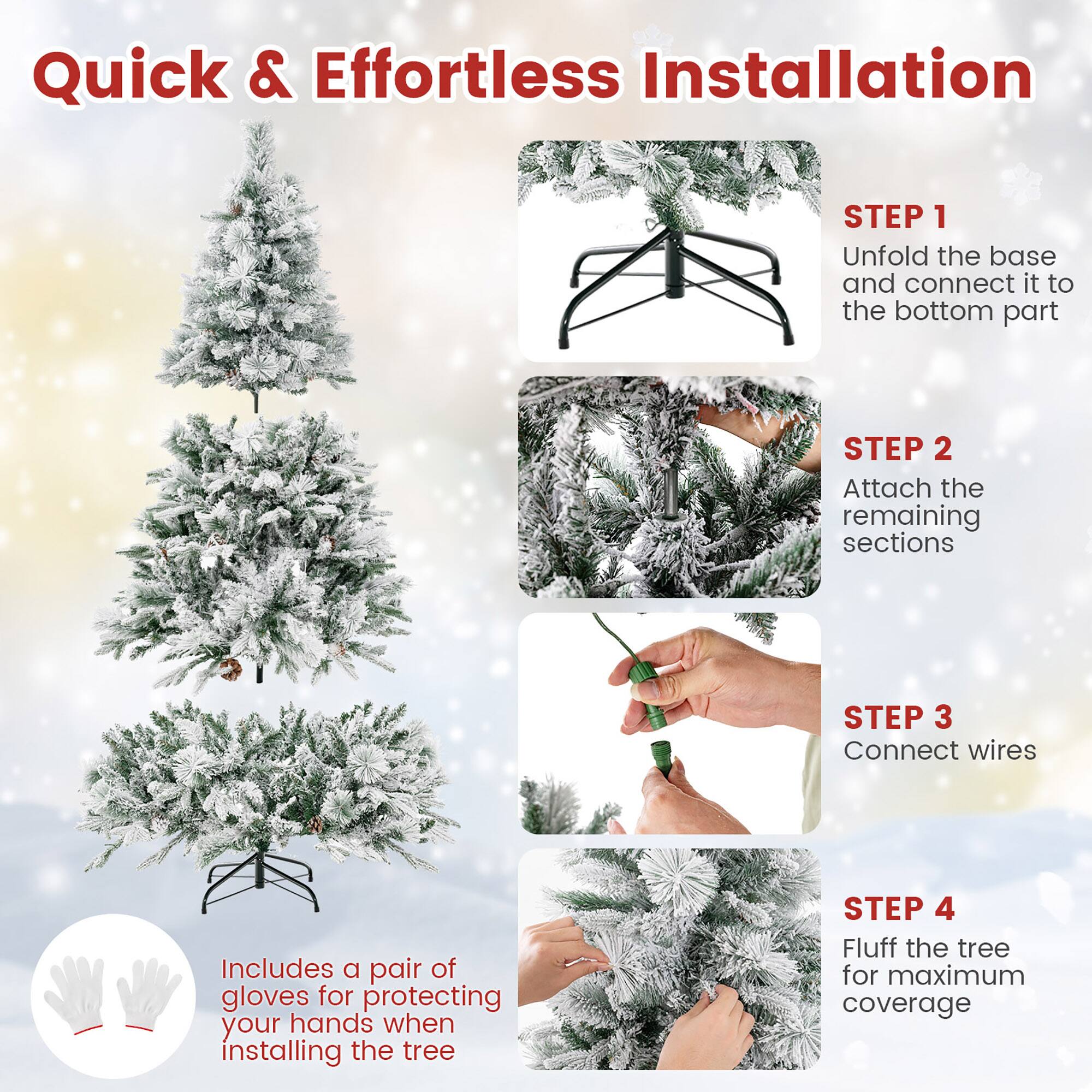 Quick & Effortless Installation

STEP 1
Unfold the base and connect it to the bottom part

STEP 2
Attach the remaining sections

STEP 3
Connect wires

STEP 4
Fluff the tree for maximum coverage

Includes a pair of gloves for protecting your hands when installing the tree