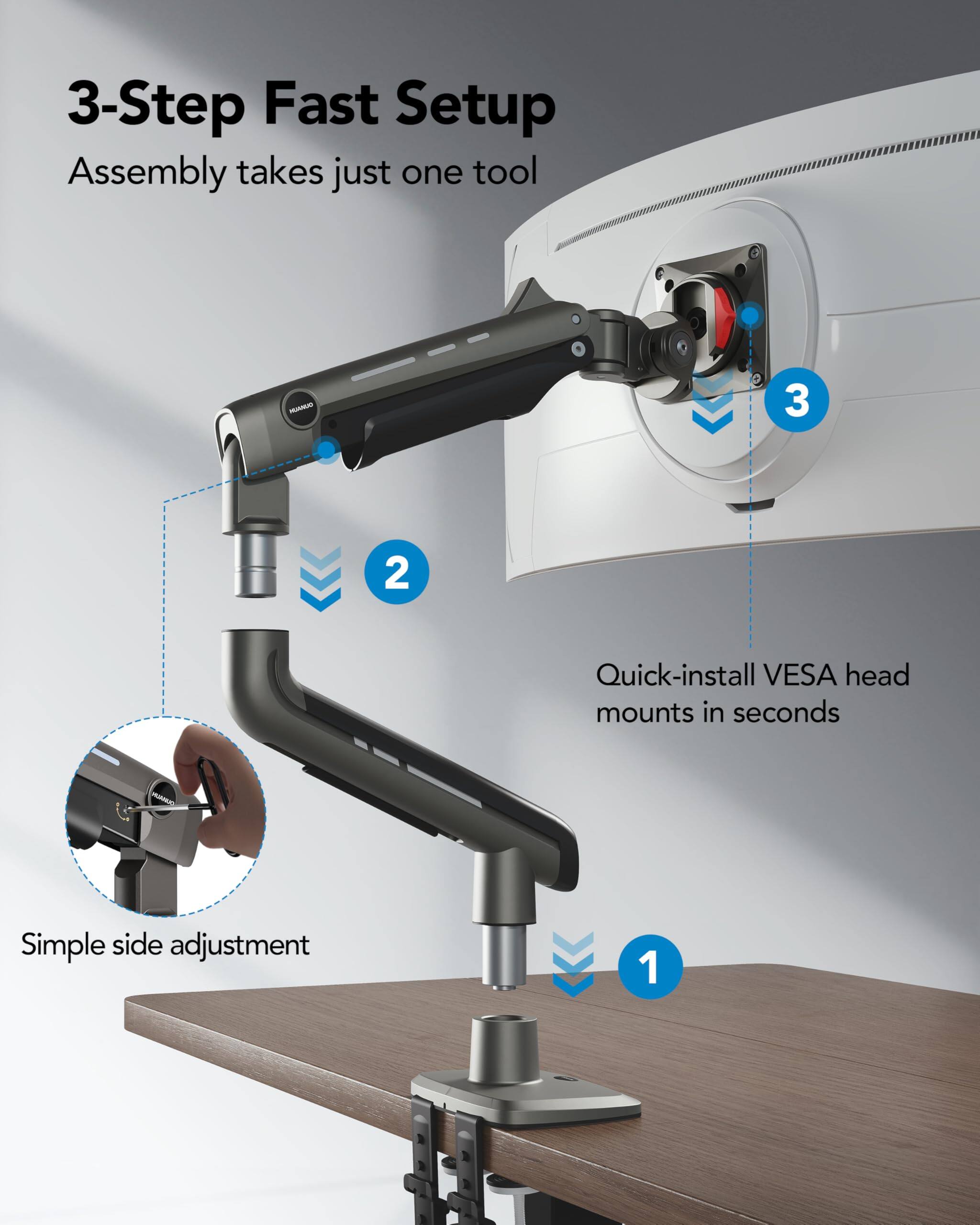 3-Step Fast Setup

Assembly takes just one tool

HUANUO

3

2

Quick-install VESA head mounts in seconds

HUANUO

Simple side adjustment

1