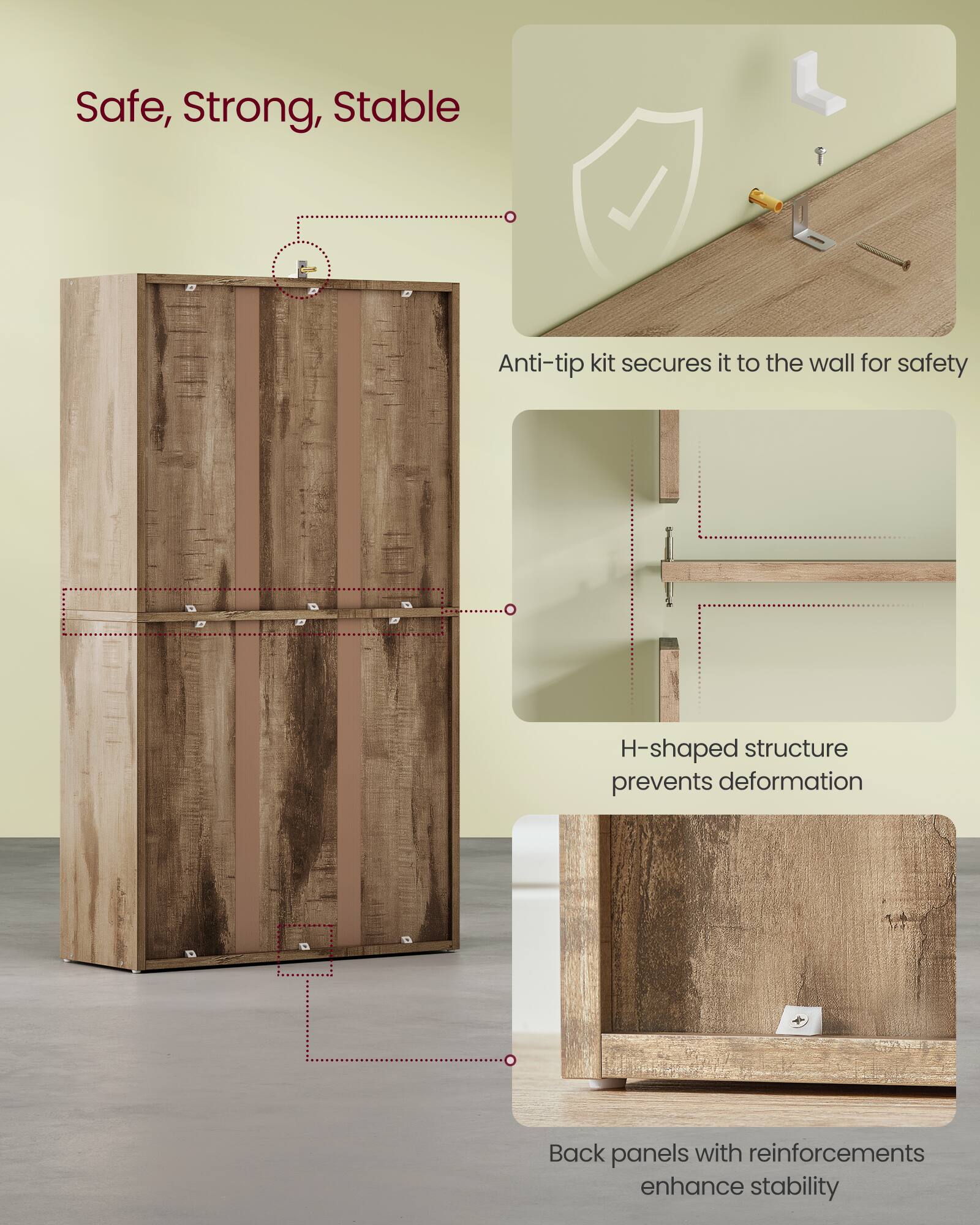 Safe, Strong, Stable

Anti-tip kit secures it to the wall for safety

H-shaped structure prevents deformation

Back panels with reinforcements enhance stability