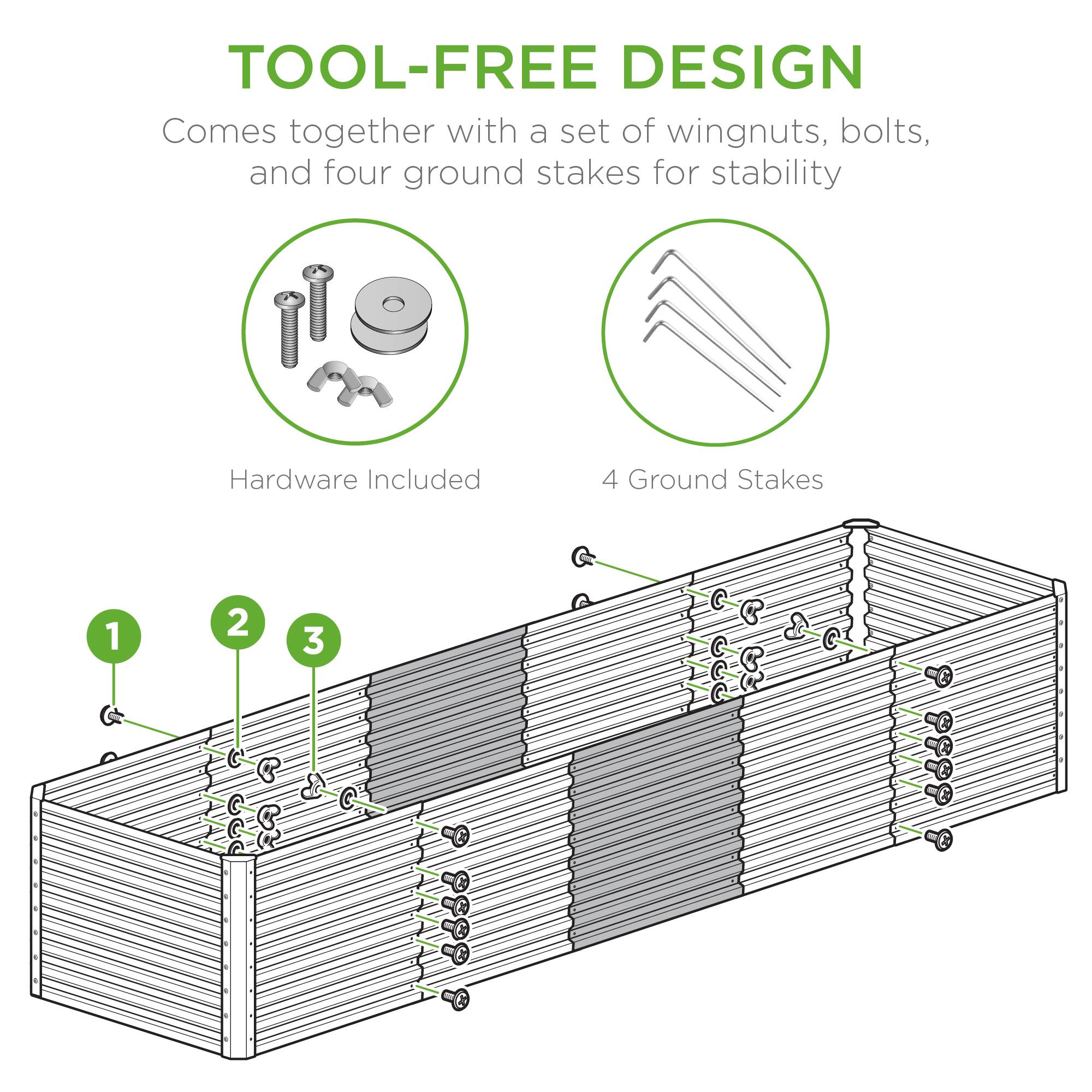 TOOL-FREE DESIGN

Comes together with a set of wingnuts, bolts, and four ground stakes for stability

Hardware Included

4 Ground Stakes

1

2

3