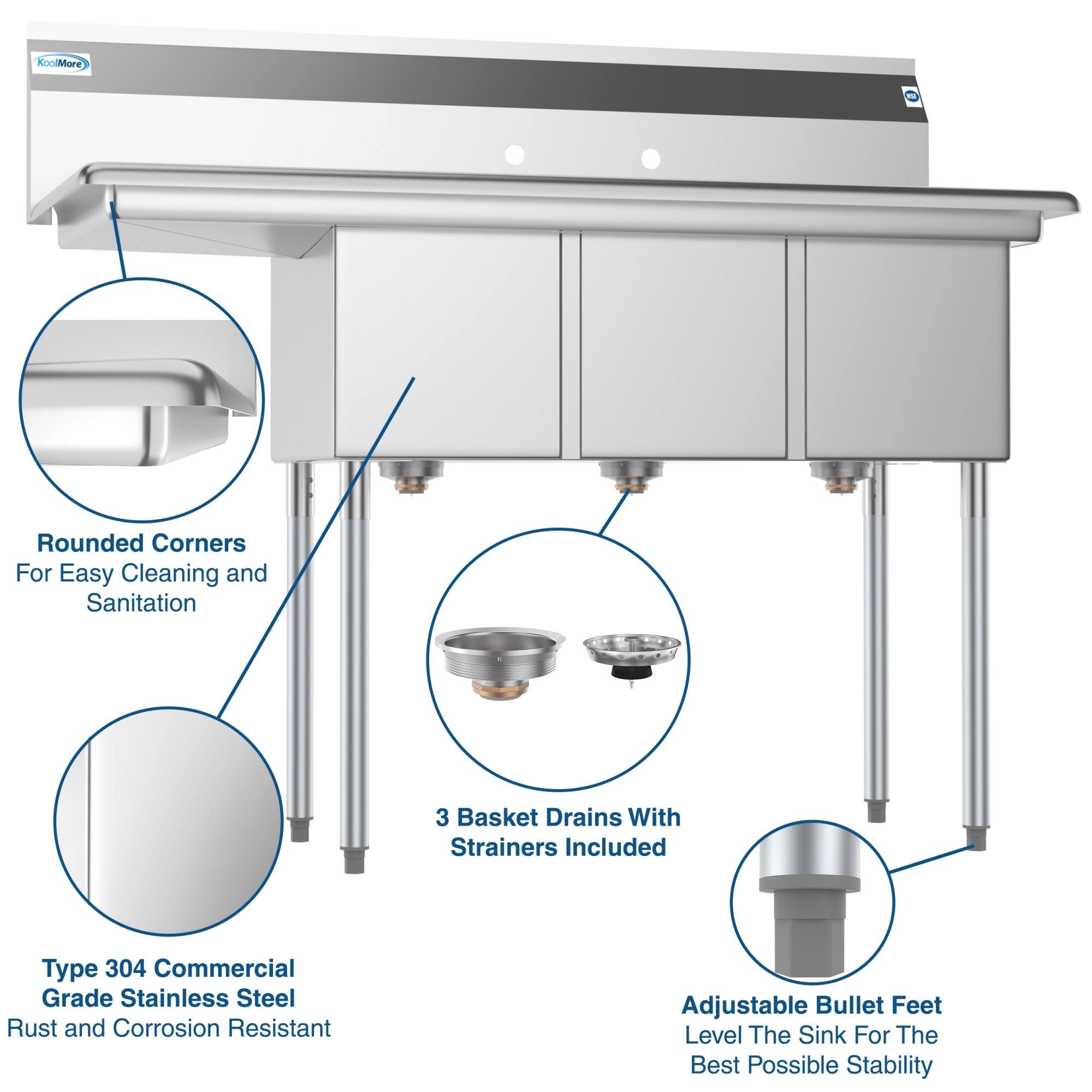 KoolMore

NSF

Rounded Corners
For Easy Cleaning and Sanitation

3 Basket Drains With Strainers Included

Type 304 Commercial Grade Stainless Steel
Rust and Corrosion Resistant

Adjustable Bullet Feet
Level The Sink For The Best Possible Stability