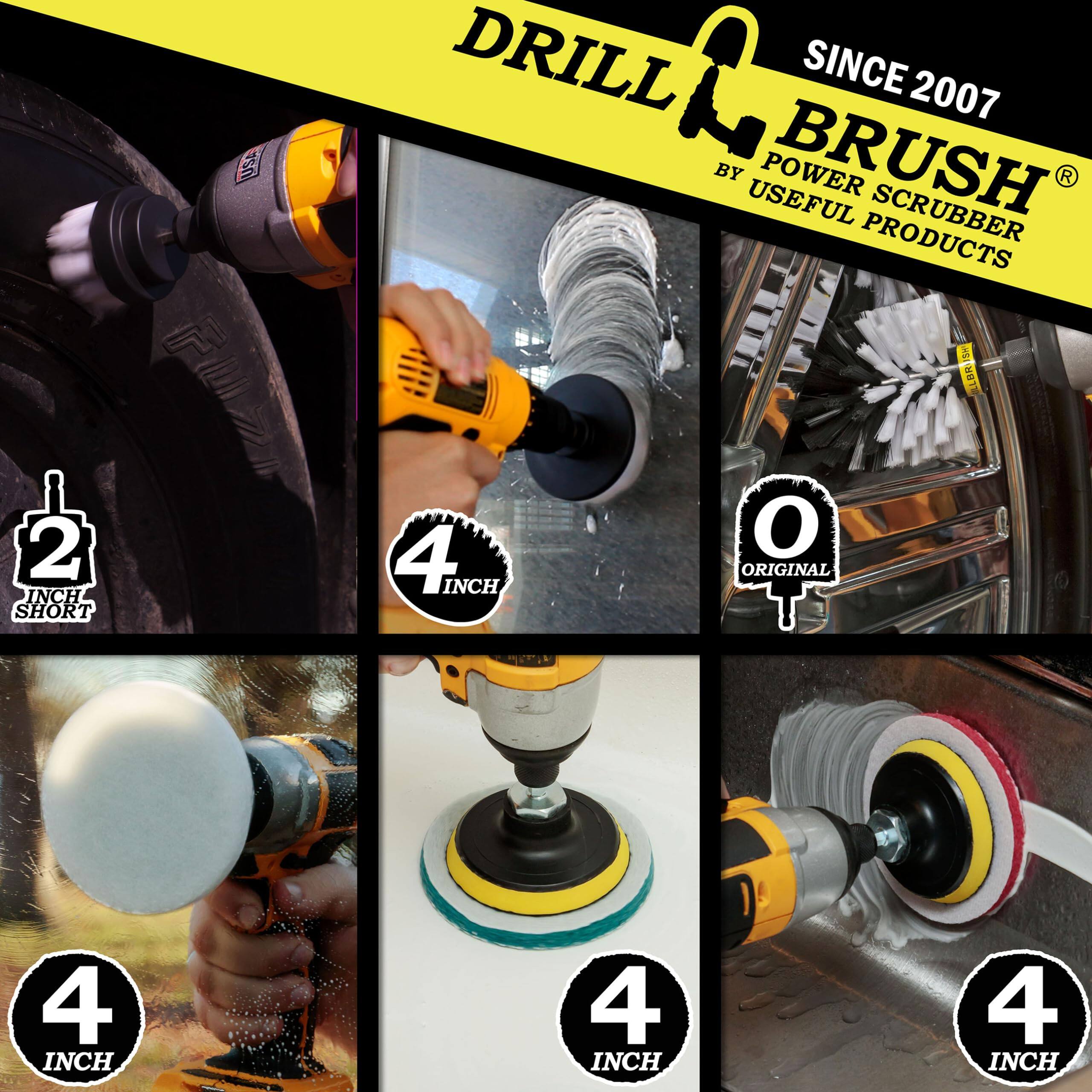 DRILL BRUSH®
SINCE 2007
POWER SCRUBBER
BY USEFUL PRODUCTS

USA

2
INCH
SHORT

4
INCH

DRILLBRUSH

O
ORIGINAL

4
INCH

4
INCH

4
INCH