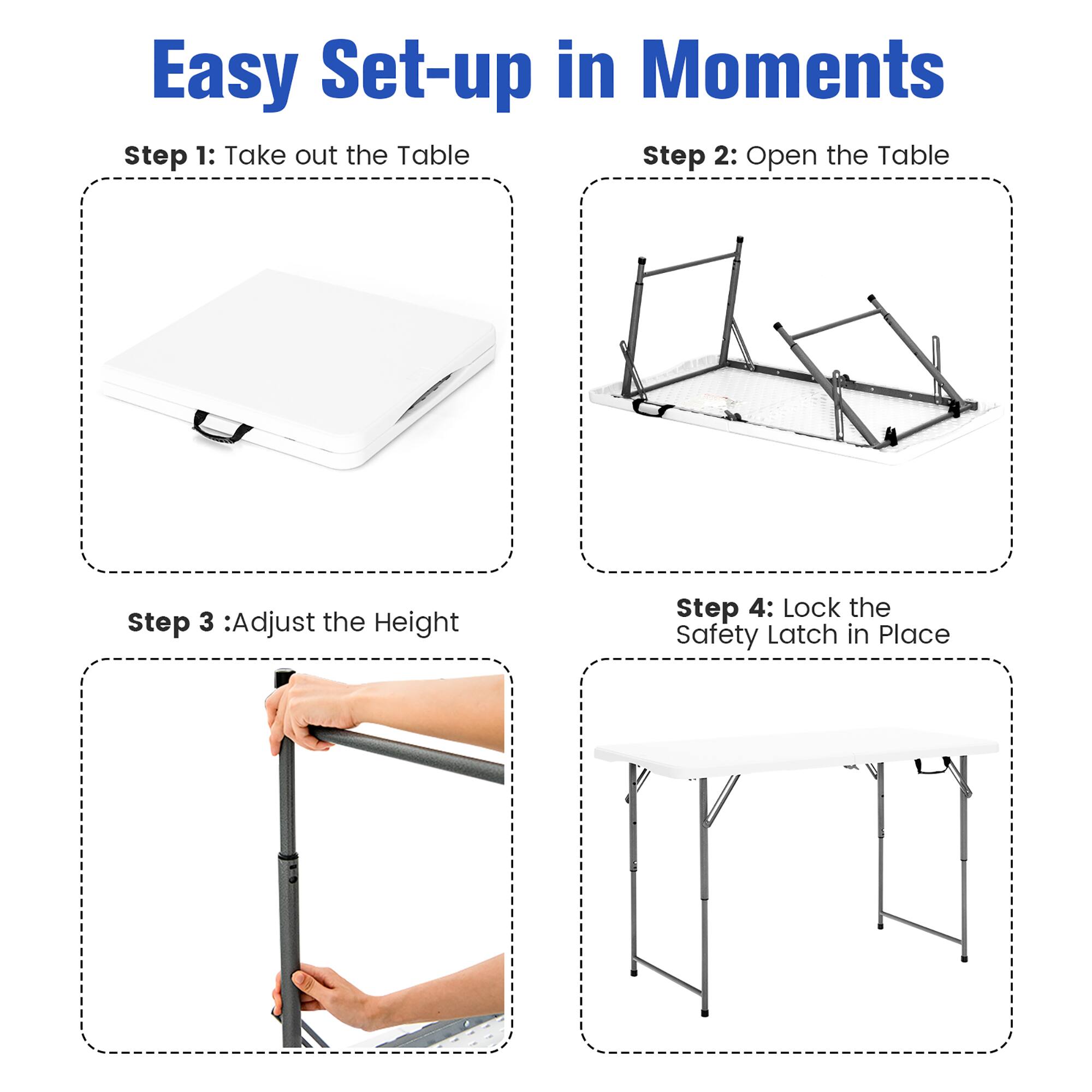 Easy Set-up in Moments

Step 1: Take out the Table

Step 2: Open the Table

Step 3 :Adjust the Height

Step 4: Lock the Safety Latch in Place