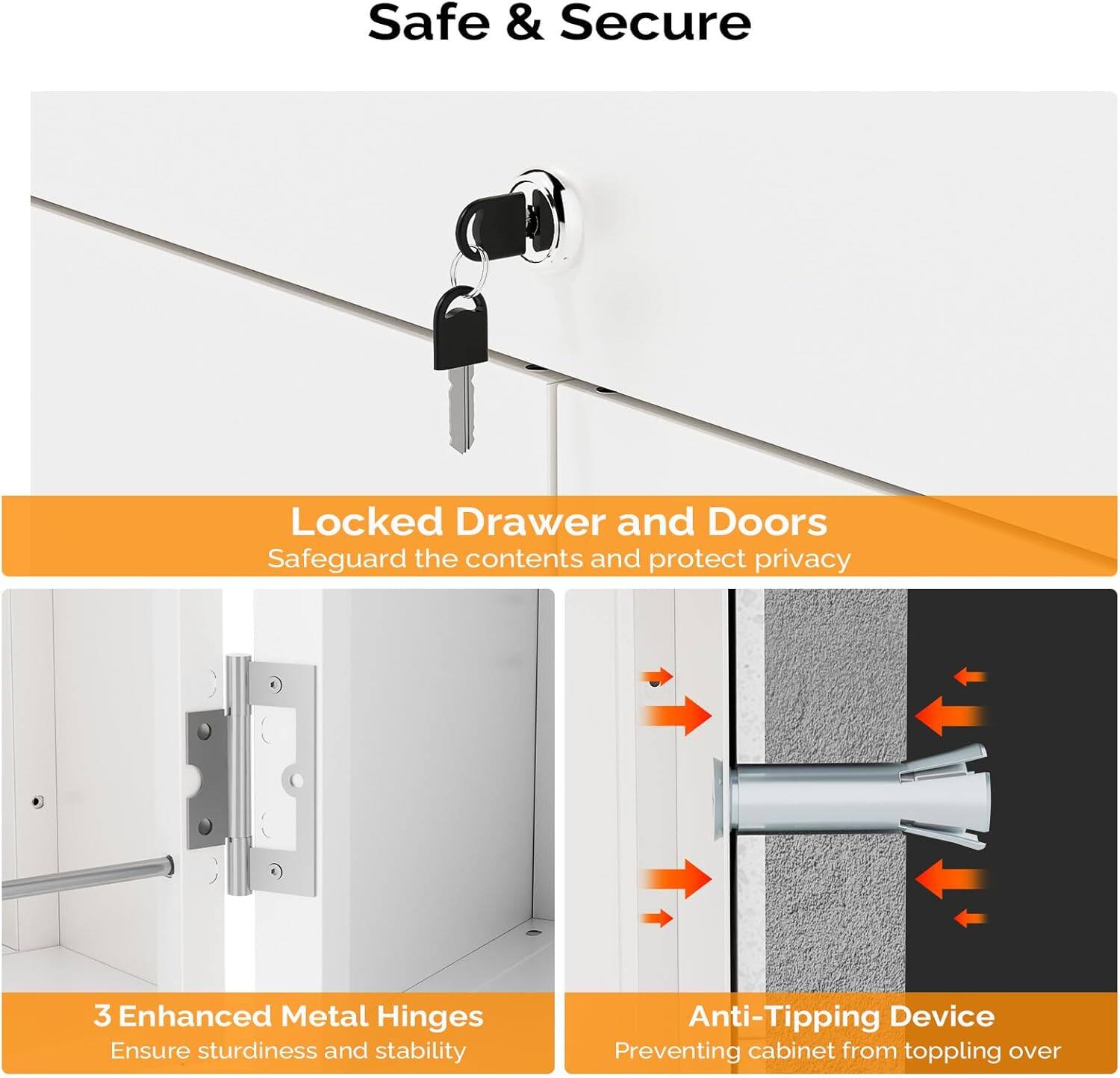 Safe & Secure

Locked Drawer and Doors
Safeguard the contents and protect privacy

3 Enhanced Metal Hinges
Ensure sturdiness and stability

Anti-Tipping Device
Preventing cabinet from toppling over