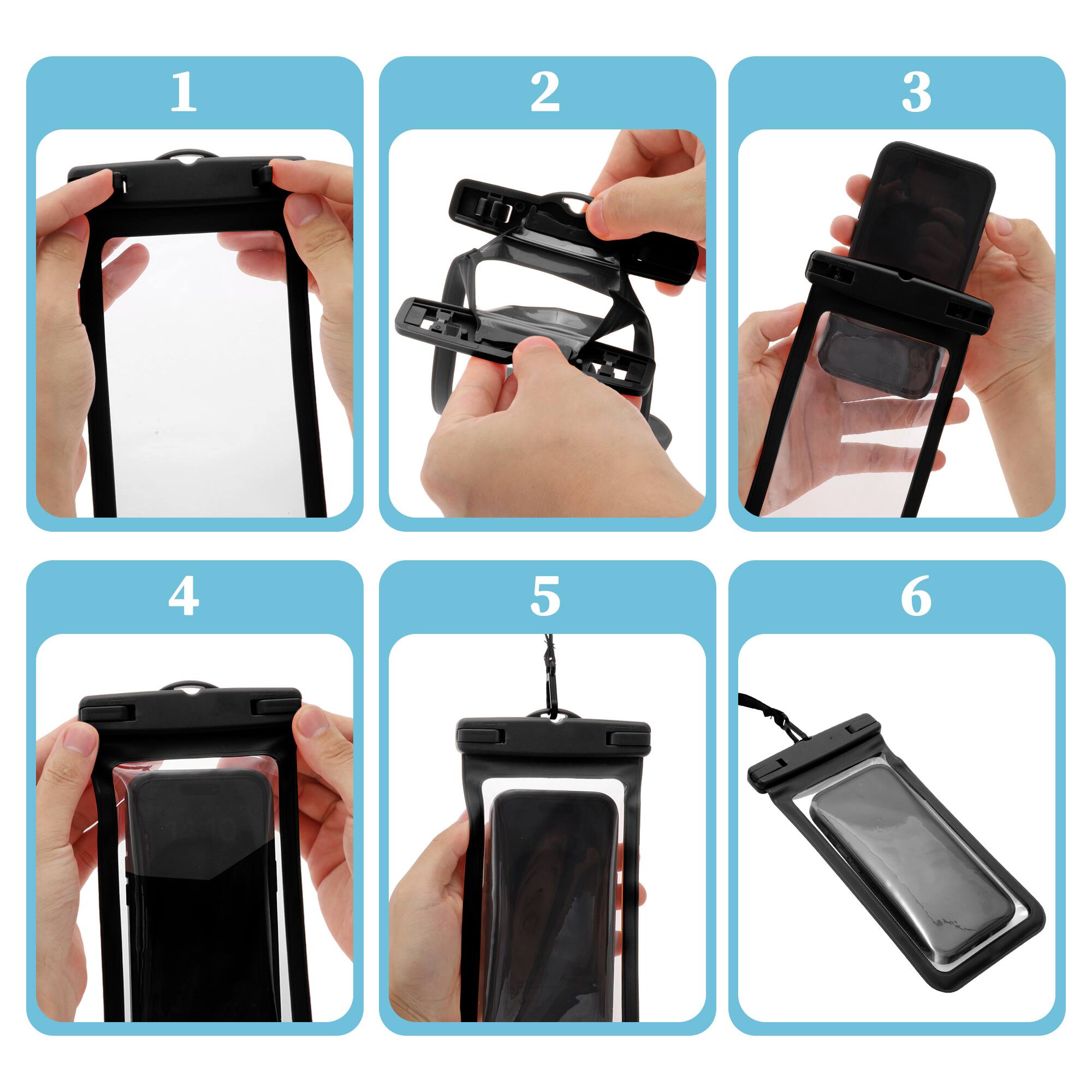 1

2

3

4

5

6