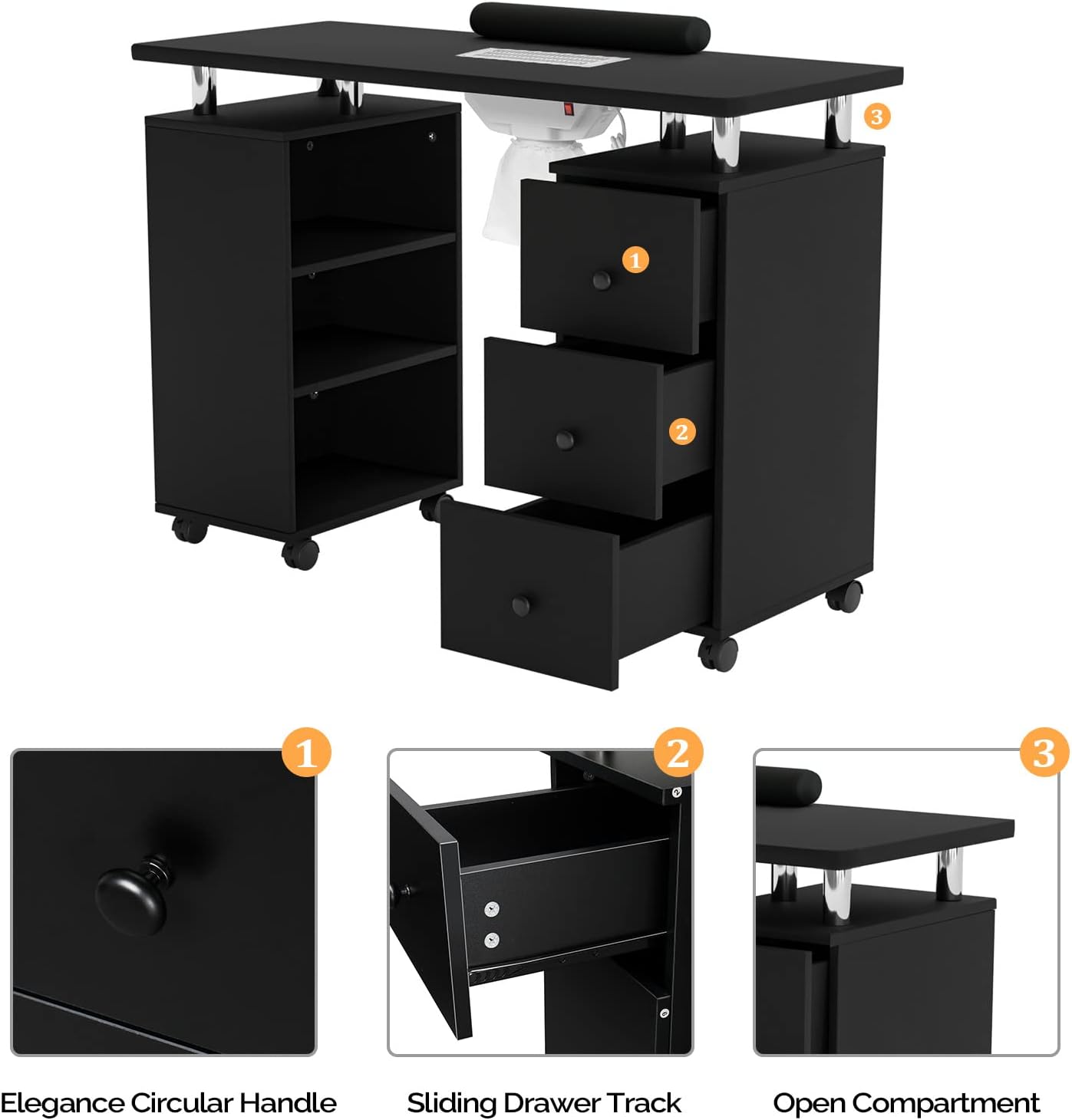 3

1

2

1

2

3

Elegance Circular Handle

Sliding Drawer Track

Open Compartment