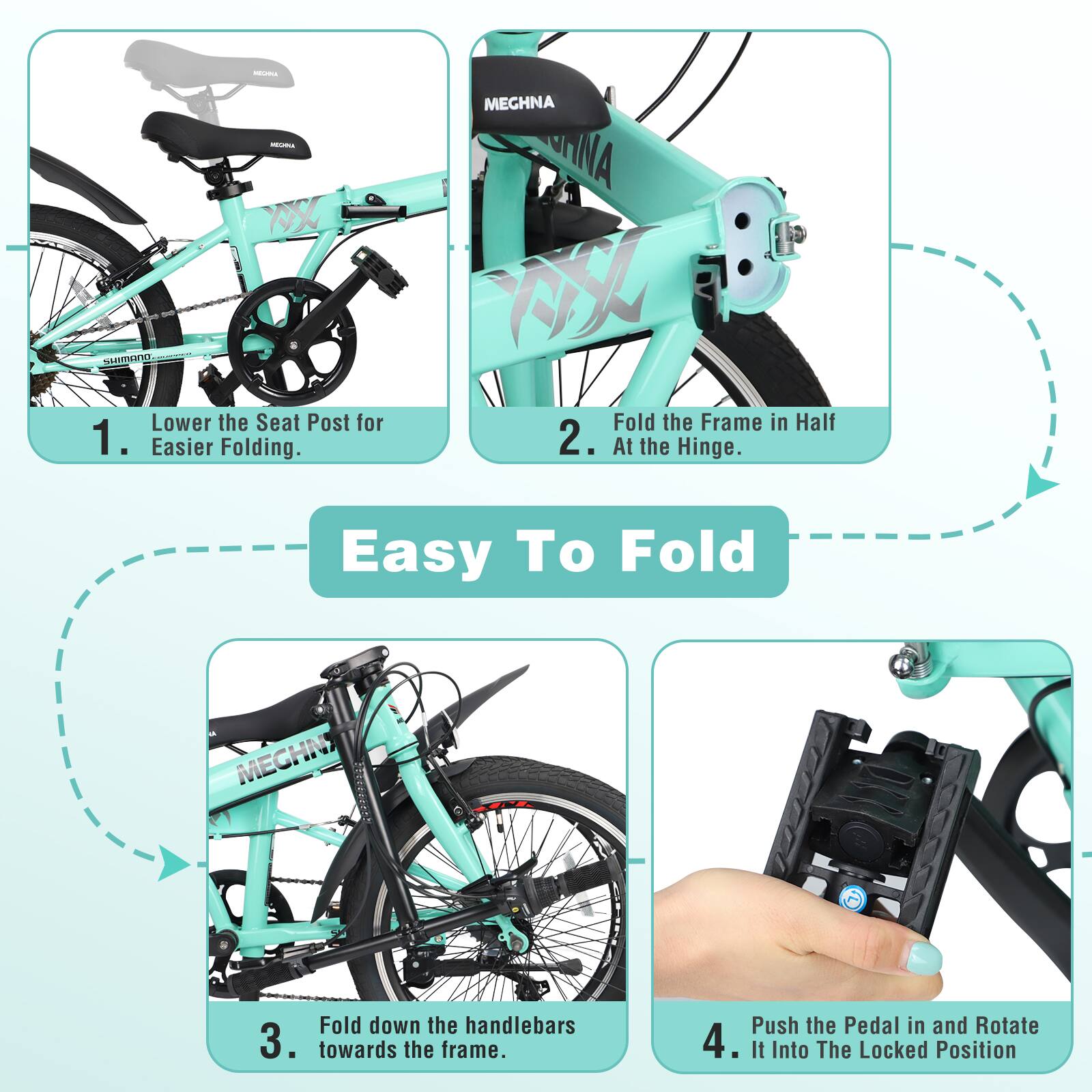 MEGHNA

MEGHNA

SHIMANO EQUIPPED

1. Lower the Seat Post for Easier Folding.

MEGHNA

2. Fold the Frame in Half At the Hinge.

Easy To Fold

MEGHNA

3. Fold down the handlebars towards the frame.

4. Push the Pedal in and Rotate It Into The Locked Position