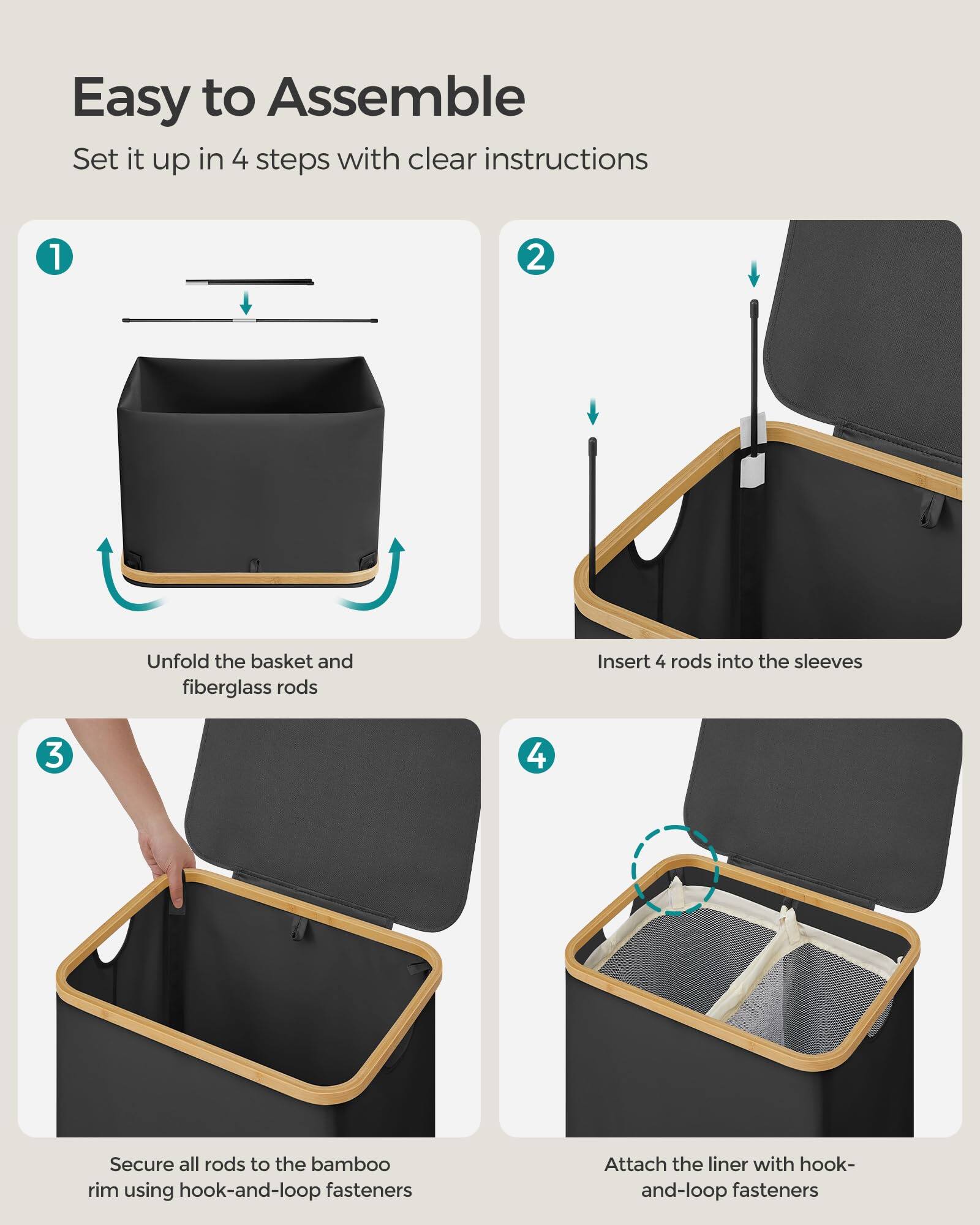 Easy to Assemble

Set it up in 4 steps with clear instructions

1

Unfold the basket and fiberglass rods

2

Insert 4 rods into the sleeves

3

Secure all rods to the bamboo rim using hook-and-loop fasteners

4

Attach the liner with hook-and-loop fasteners