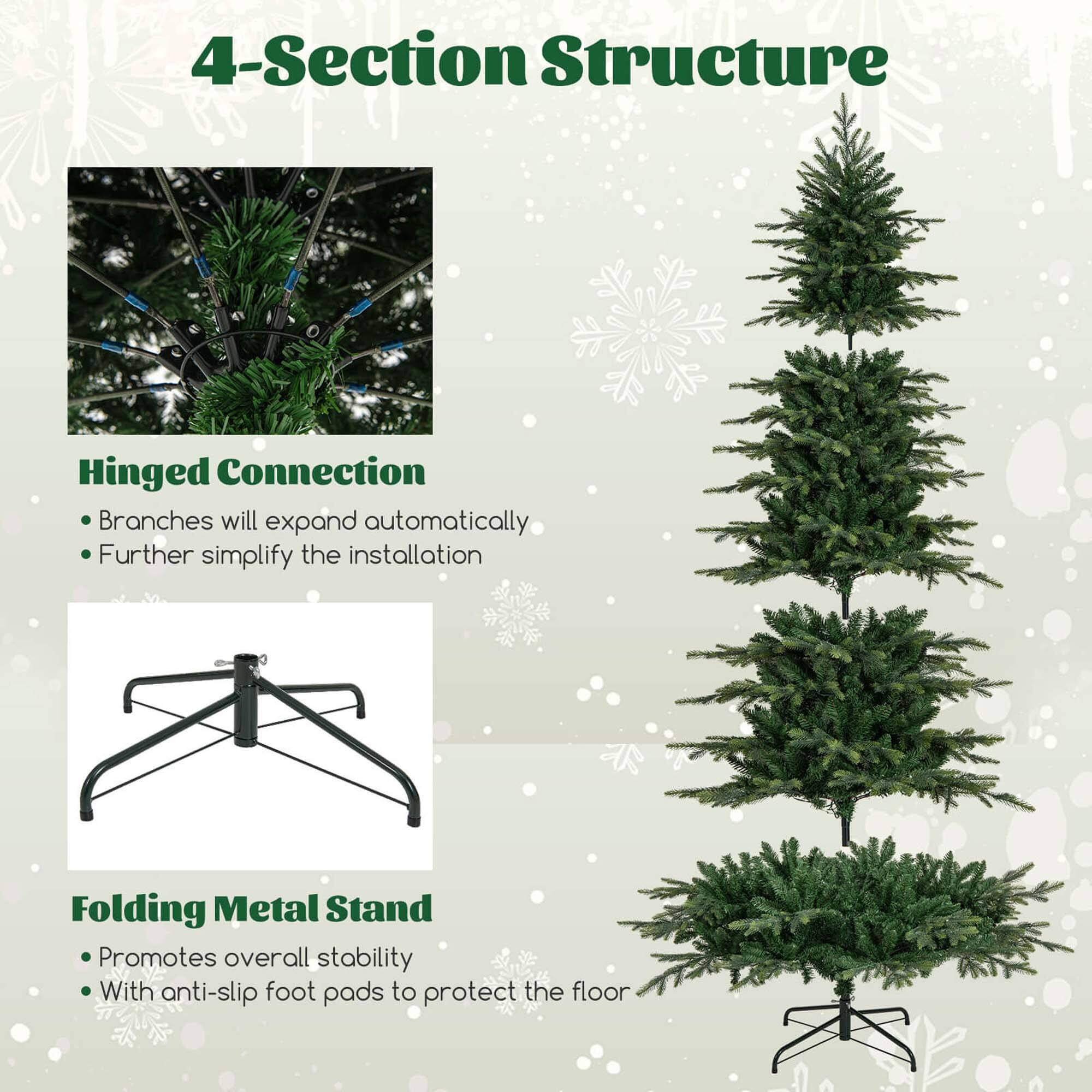 4-Section Structure

Hinged Connection

• Branches will expand automatically
• Further simplify the installation

Folding Metal Stand

• Promotes overall stability
• With anti-slip foot pads to protect the floor