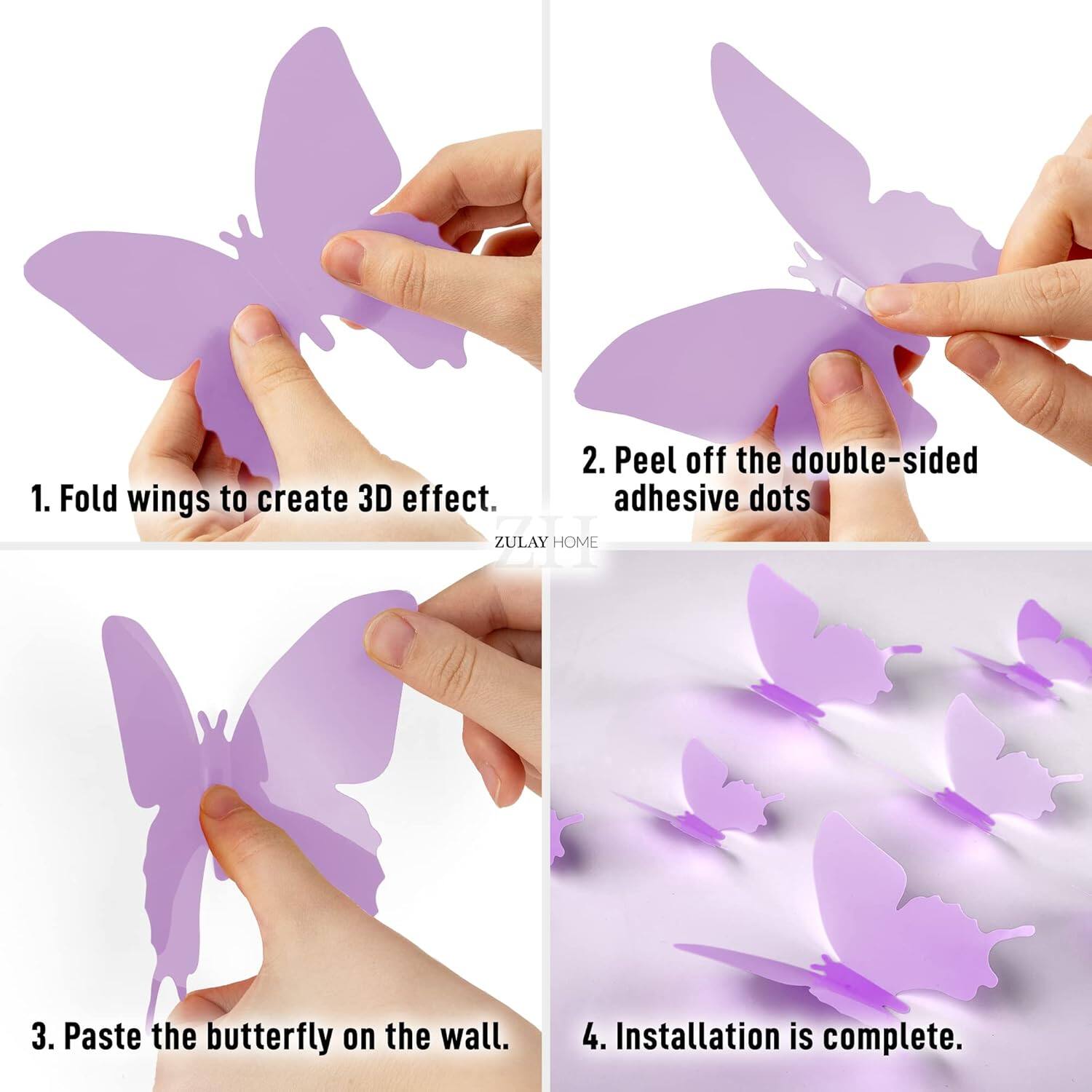 1. Fold wings to create 3D effect.

2. Peel off the double-sided adhesive dots

ZH
ZULAY HOME

3. Paste the butterfly on the wall.

4. Installation is complete.