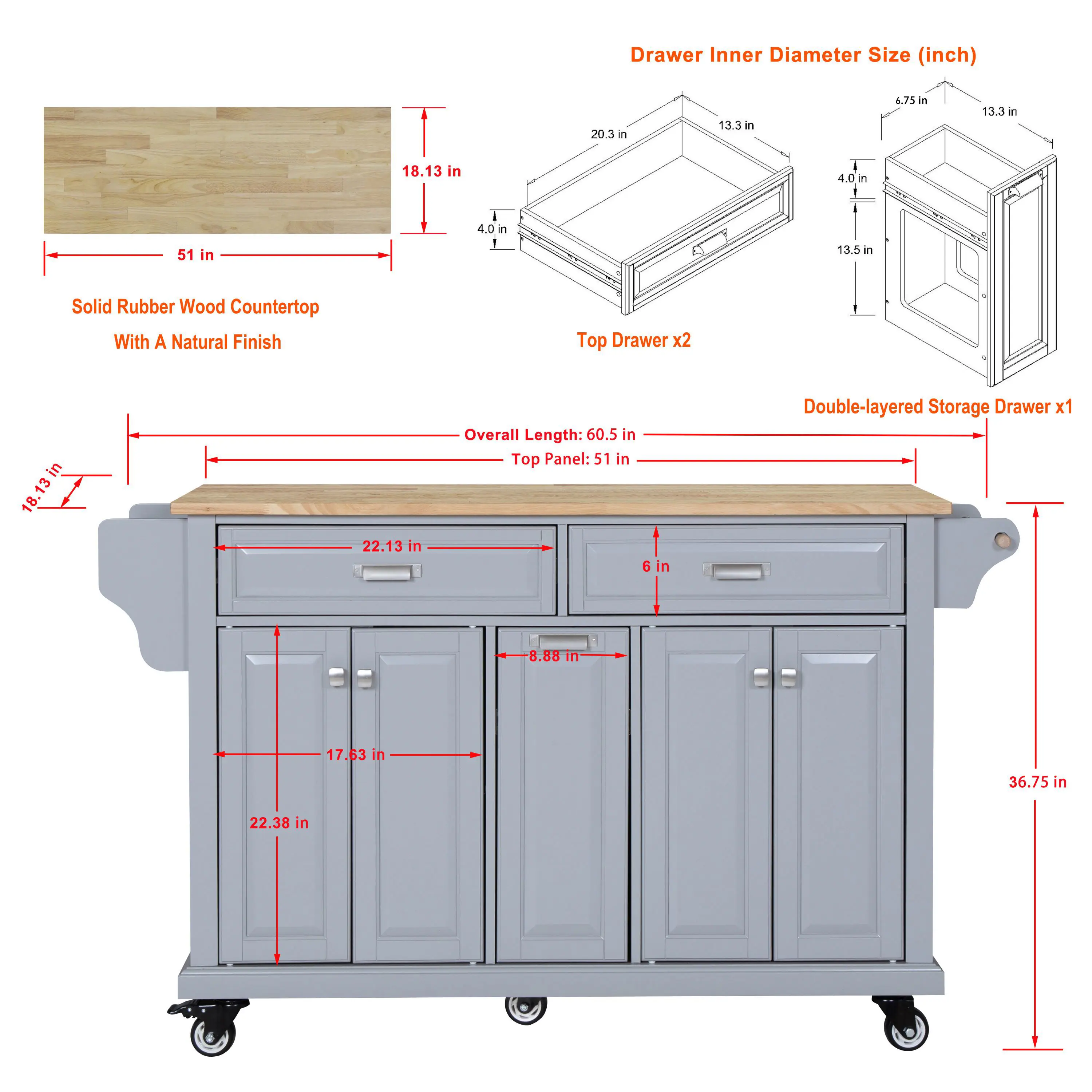 Drawer Inner Diameter Size (inch)

18.13 in

51 in

Solid Rubber Wood Countertop

With A Natural Finish

20.3 in

13.3 in

4.0 in

Top Drawer x2

6.75 in

13.3 in

4.0 in

13.5 in

Double-layered Storage Drawer x1

Overall Length: 60.5 in

Top Panel: 51 in

18.13 in

22.13 in

6 in

8.88 in

17.63 in

22.38 in

36.75 in