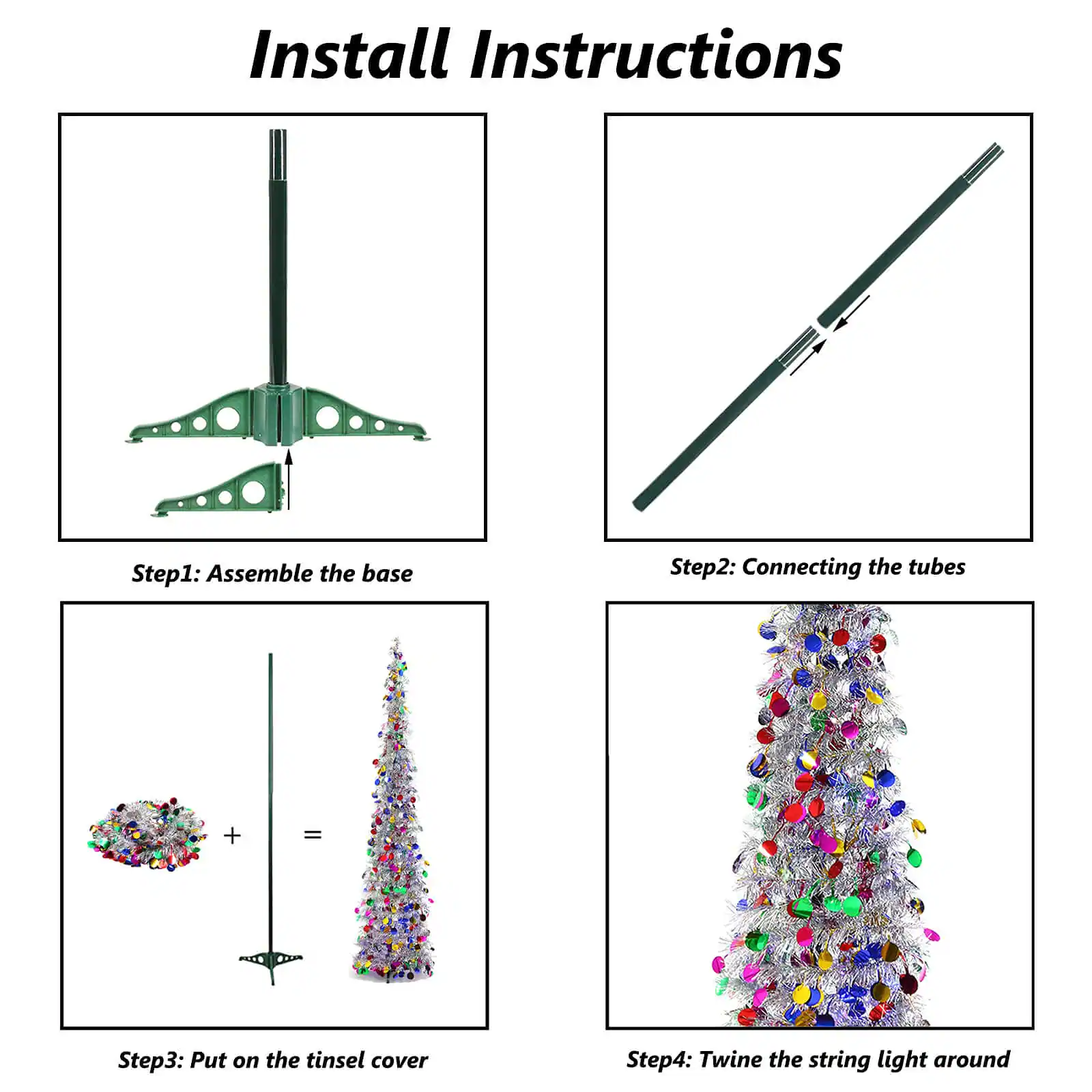 Install Instructions

Step1: Assemble the base

Step2: Connecting the tubes

+ =

Step3: Put on the tinsel cover

Step4: Twine the string light around