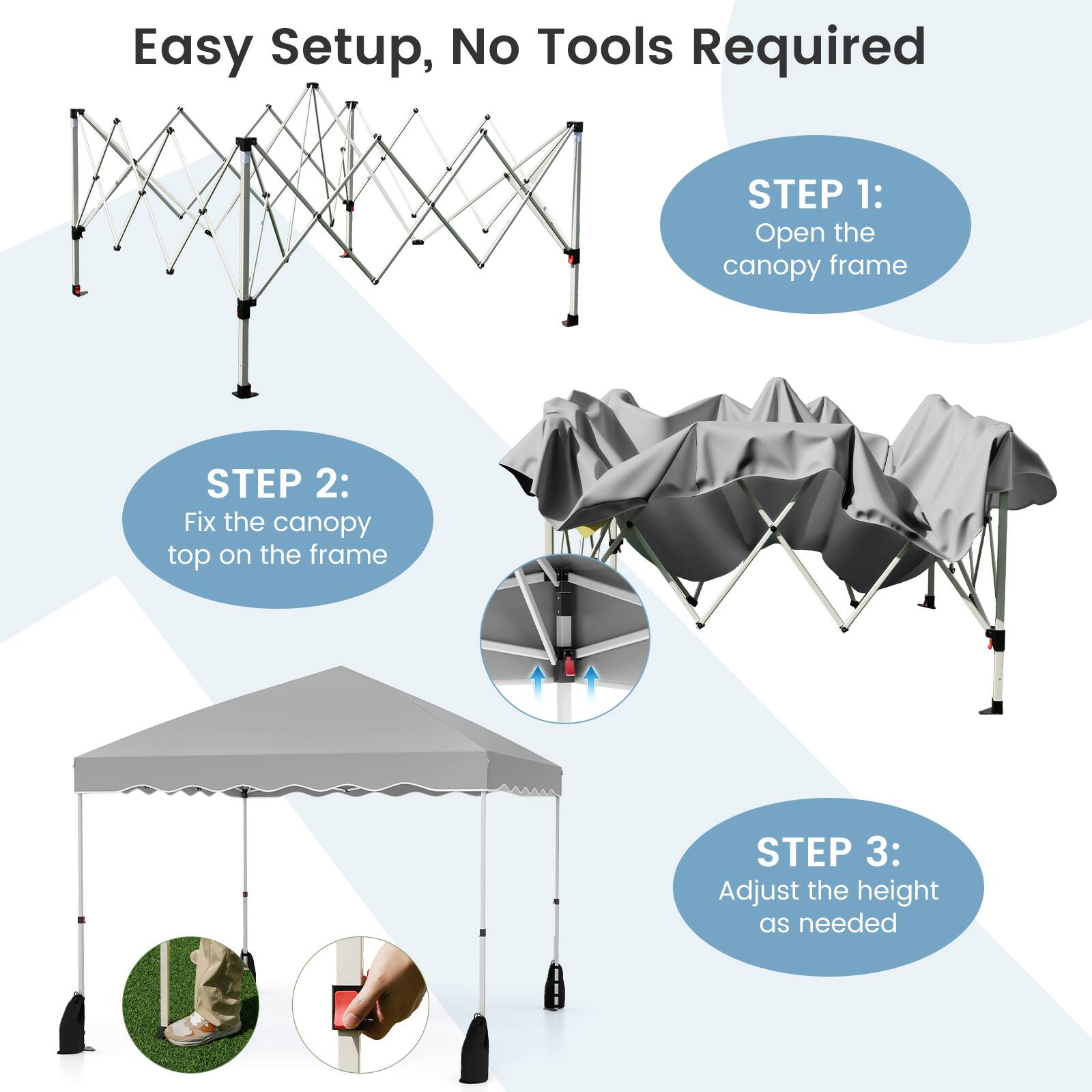 Easy Setup, No Tools Required

STEP 1:
Open the canopy frame

STEP 2:
Fix the canopy top on the frame

STEP 3:
Adjust the height as needed