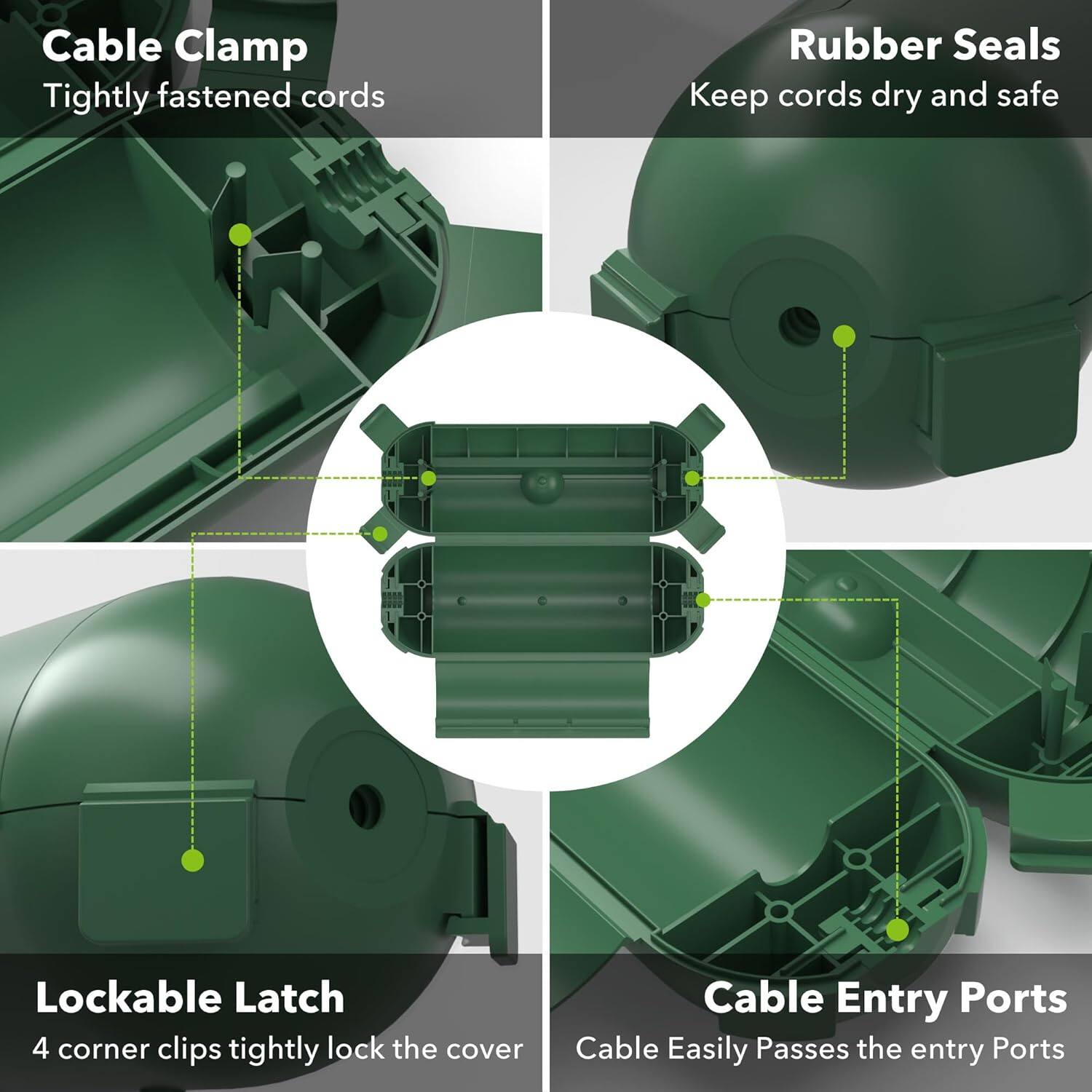 Cable Clamp
Tightly fastened cords

Rubber Seals
Keep cords dry and safe

Lockable Latch
4 corner clips tightly lock the cover

Cable Entry Ports
Cable Easily Passes the entry Ports