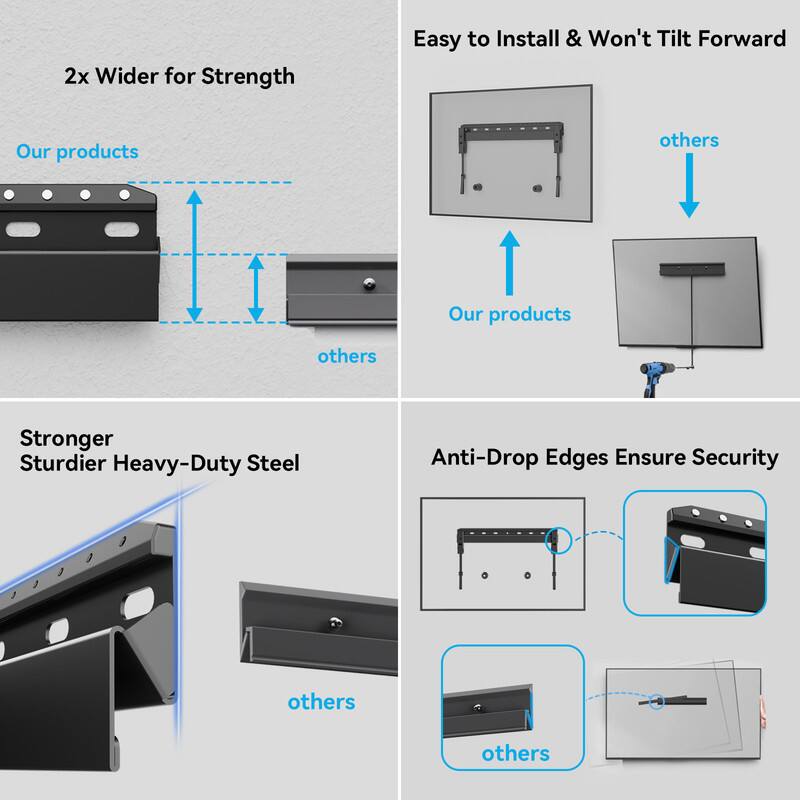 2x Wider for Strength

Our products

others

Easy to Install & Won't Tilt Forward

others

Our products

Stronger
Sturdier Heavy-Duty Steel

others

Anti-Drop Edges Ensure Security

others