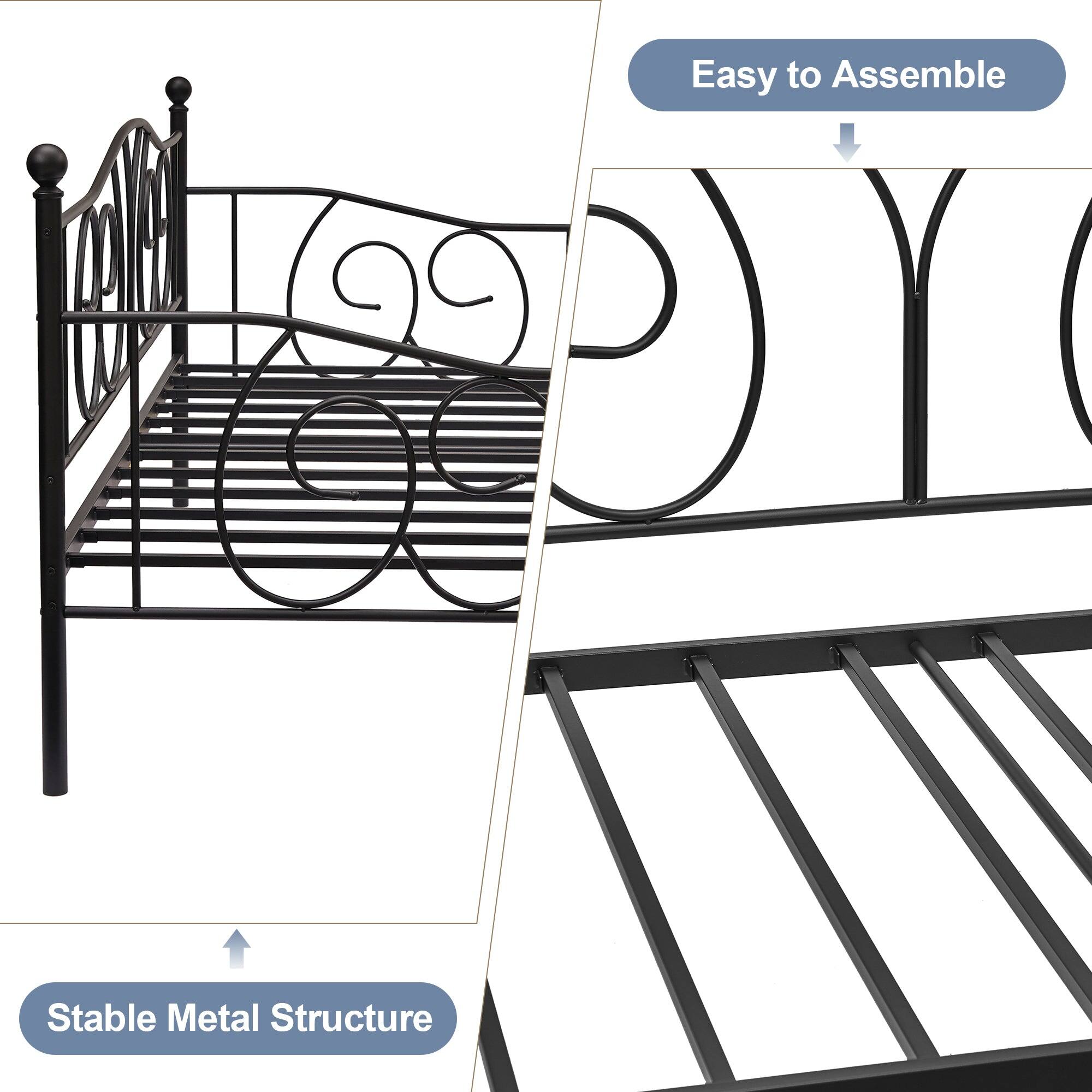 Easy to Assemble

Stable Metal Structure