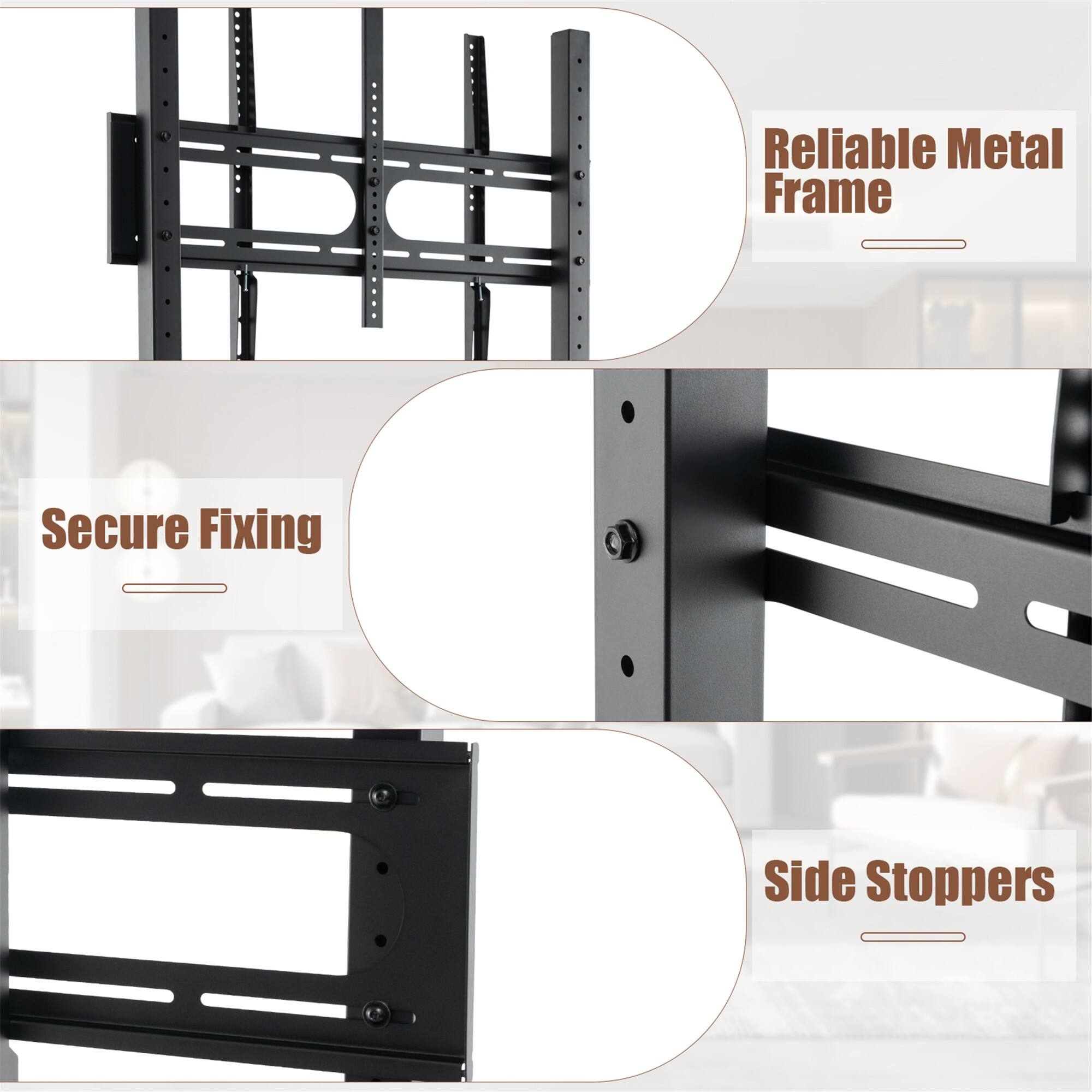 Reliable Metal Frame

Secure Fixing

Side Stoppers