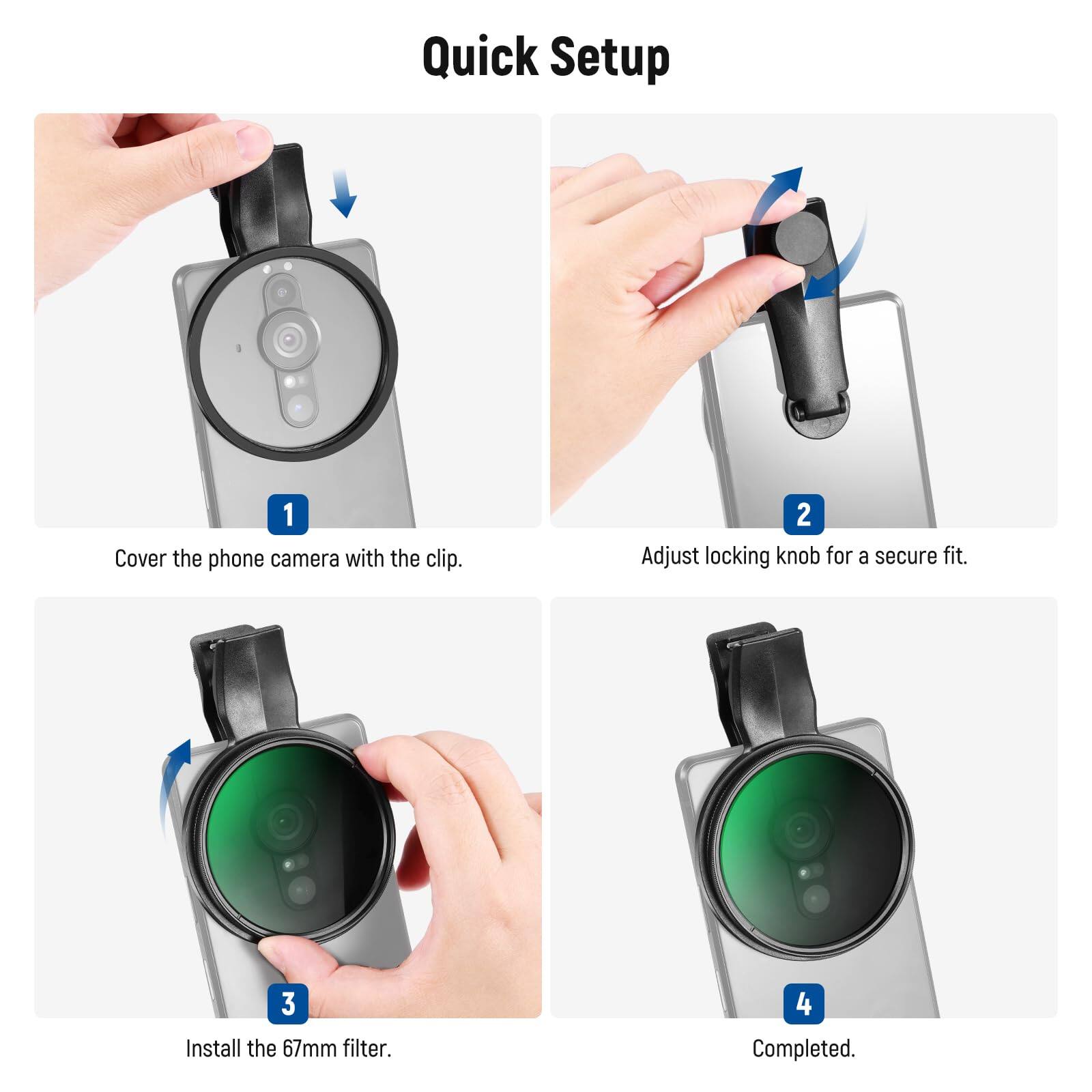 Quick Setup

1
Cover the phone camera with the clip.

2
Adjust locking knob for a secure fit.

3
Install the 67mm filter.

4
Completed.