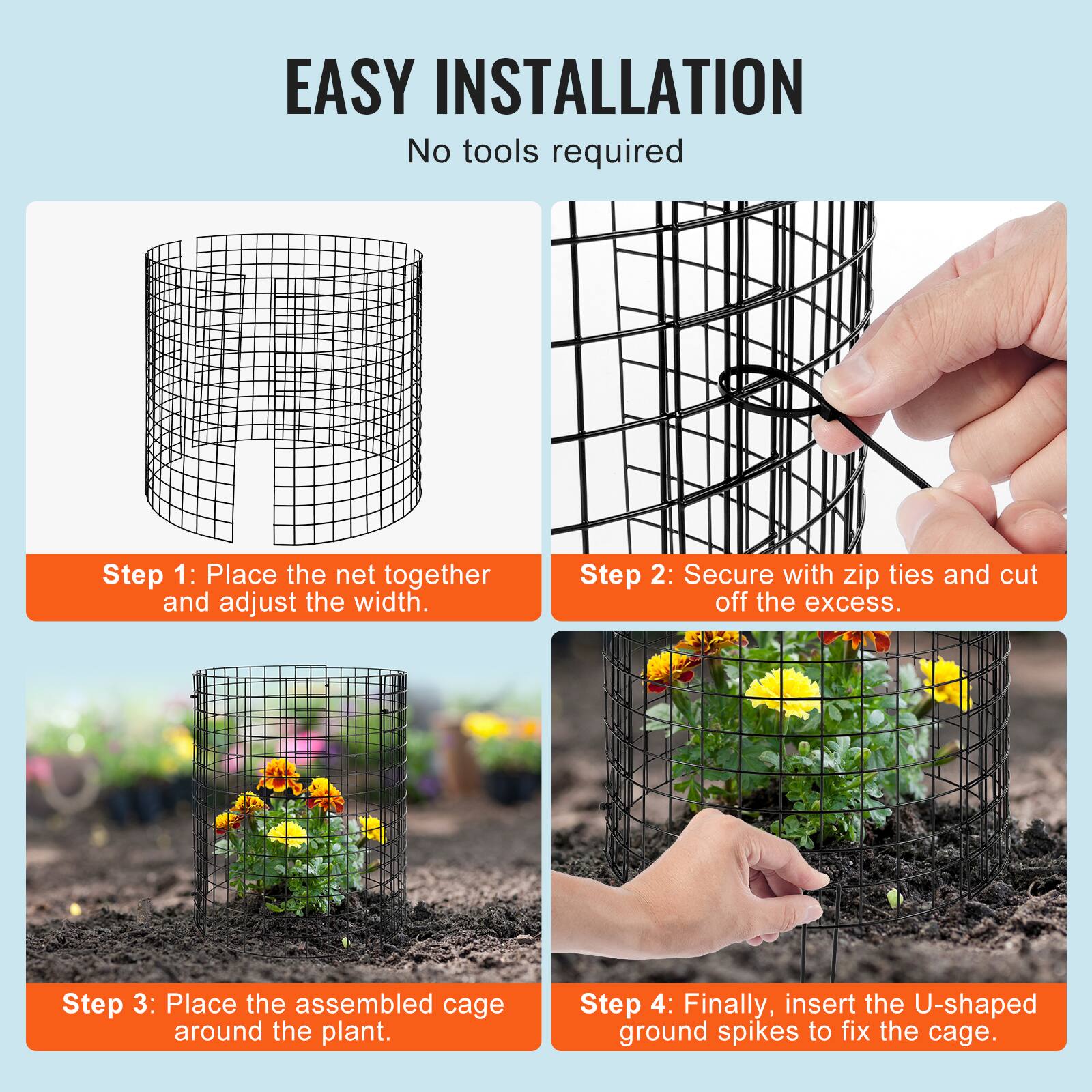 EASY INSTALLATION

No tools required

Step 1: Place the net together and adjust the width.

Step 2: Secure with zip ties and cut off the excess.

Step 3: Place the assembled cage around the plant.

Step 4: Finally, insert the U-shaped ground spikes to fix the cage.