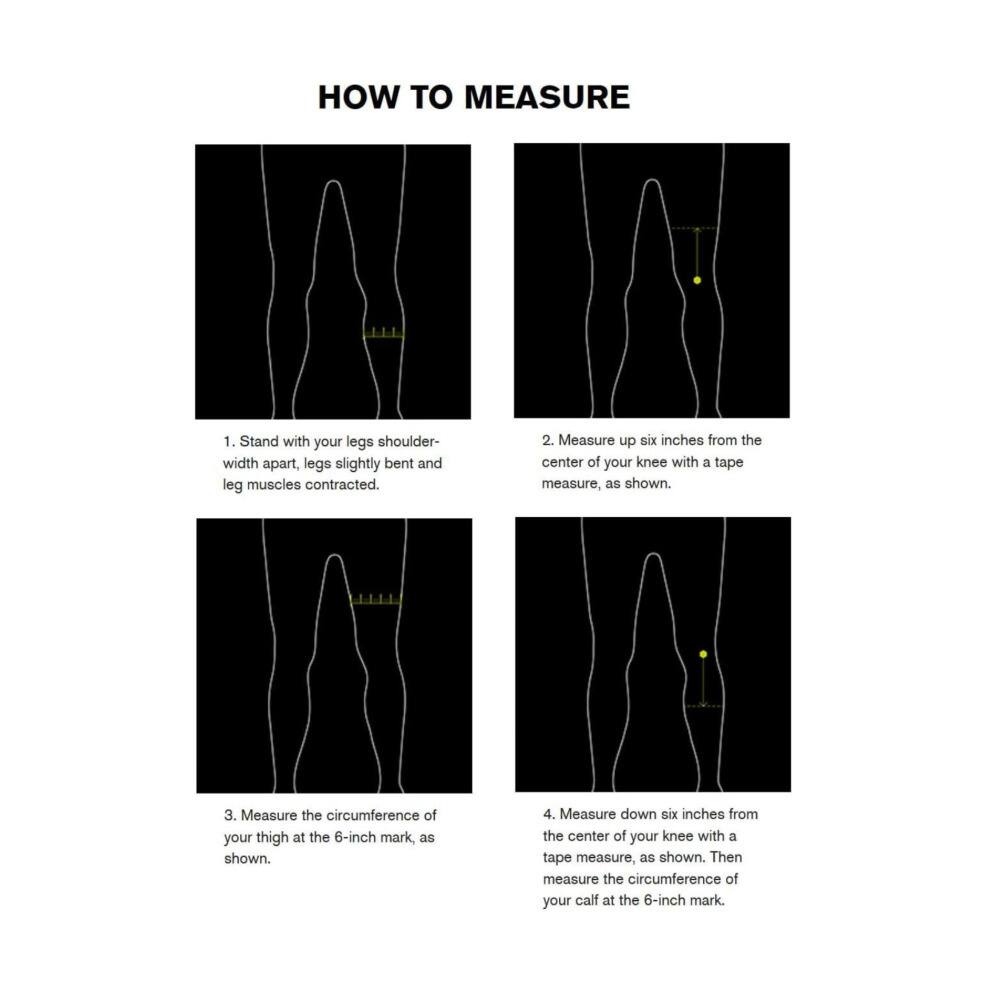 HOW TO MEASURE

1. Stand with your legs shoulder-width apart, legs slightly bent and leg muscles contracted.

2. Measure up six inches from the center of your knee with a tape measure, as shown.

3. Measure the circumference of your thigh at the 6-inch mark, as shown.

4. Measure down six inches from the center of your knee with a tape measure, as shown. Then measure the circumference of your calf at the 6-inch mark.