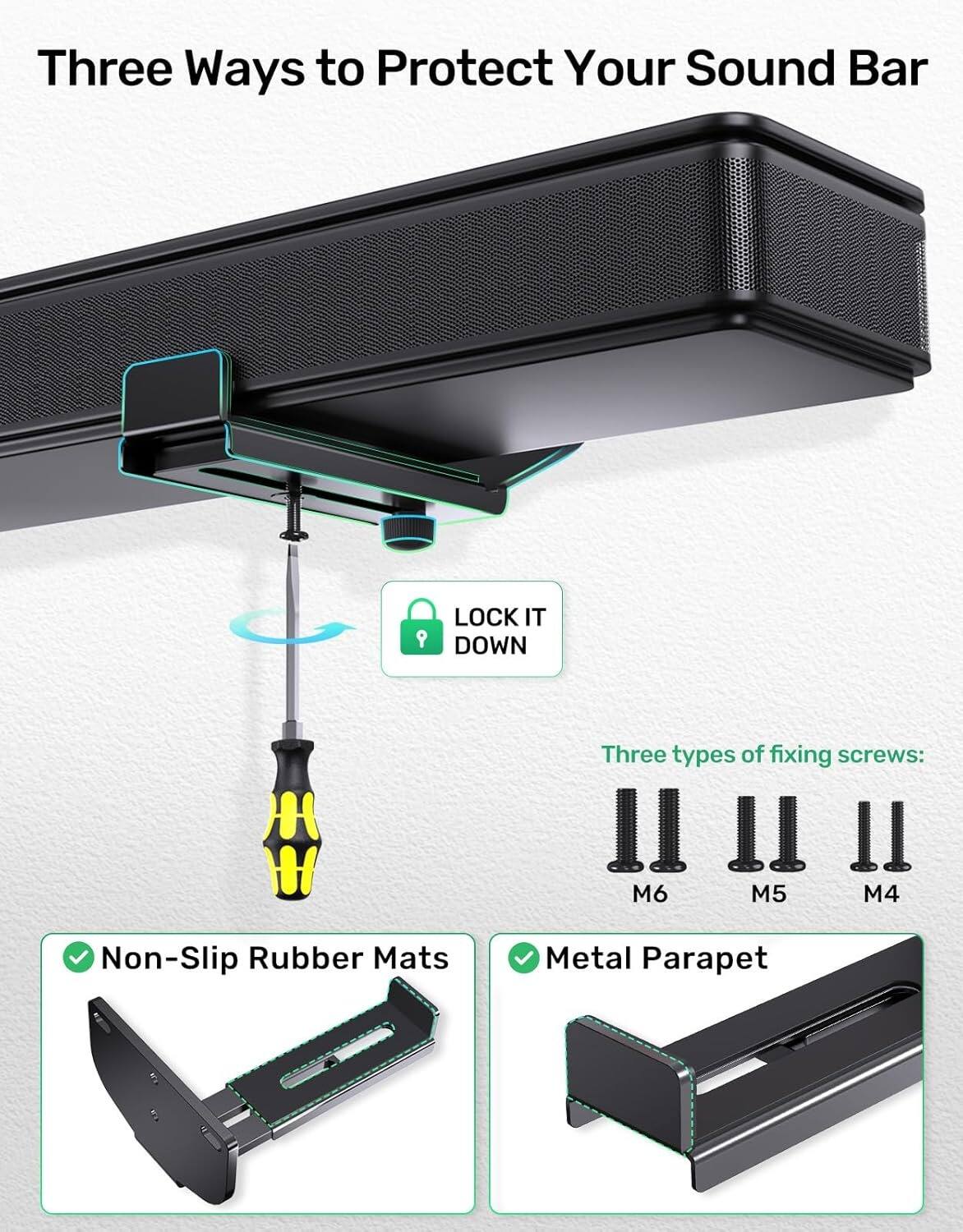 Three Ways to Protect Your Sound Bar

LOCK IT DOWN

Three types of fixing screws:

M6

M5

M4

Non-Slip Rubber Mats

Metal Parapet