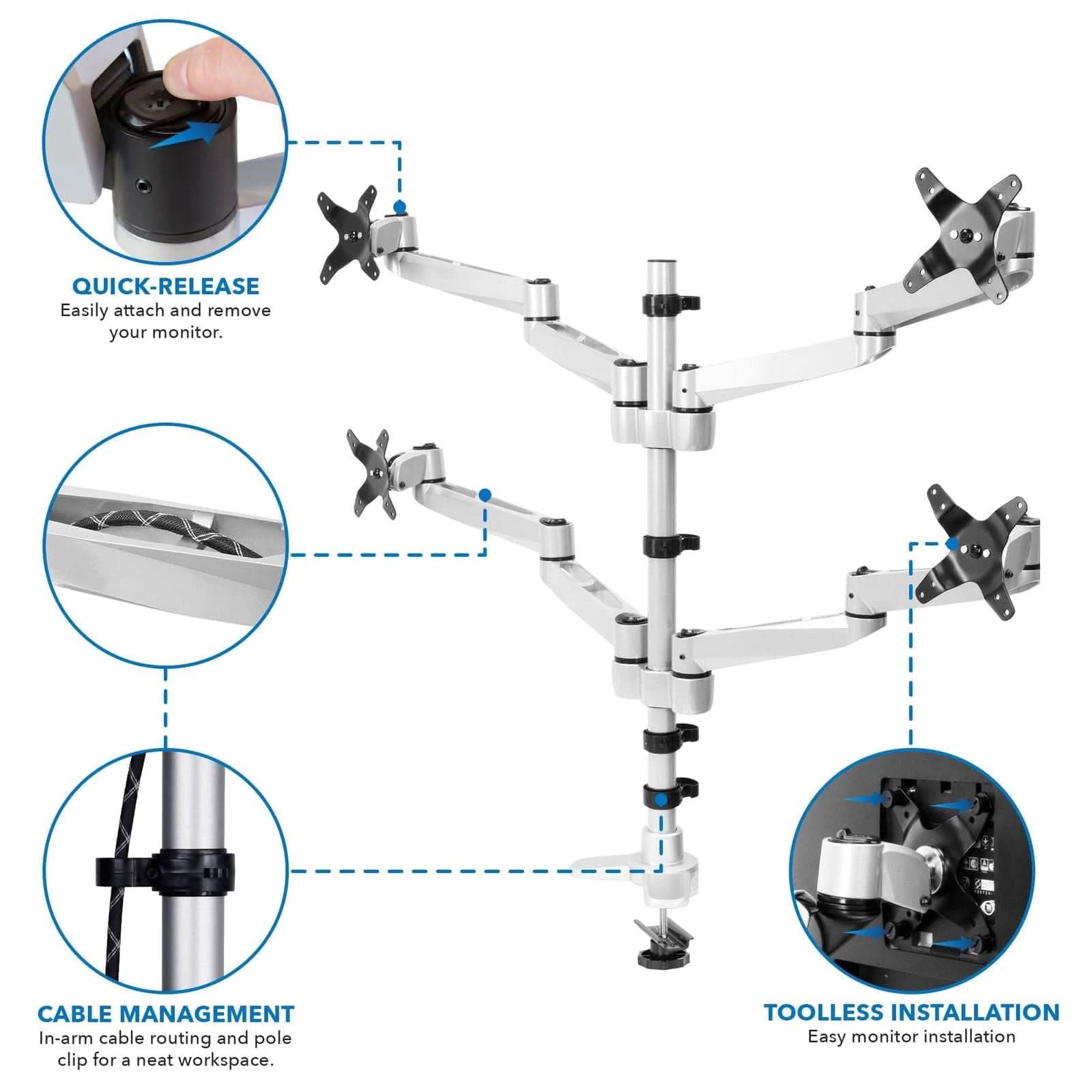 QUICK-RELEASE
Easily attach and remove your monitor.

CABLE MANAGEMENT
In-arm cable routing and pole clip for a neat workspace.

TOOLLESS INSTALLATION
Easy monitor installation