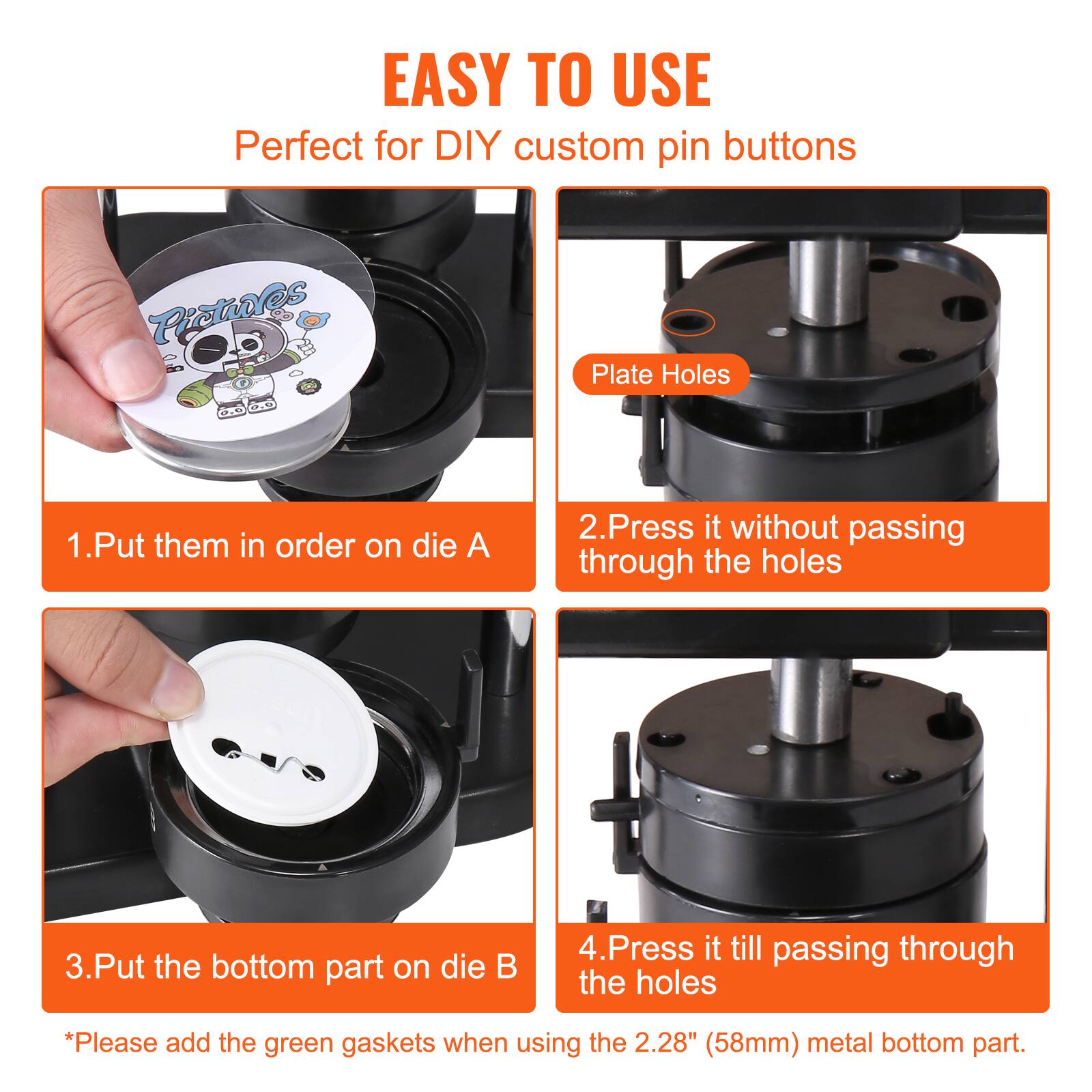 EASY TO USE

Perfect for DIY custom pin buttons

Pictures

1.Put them in order on die A

Plate Holes

2.Press it without passing through the holes

3.Put the bottom part on die B

4.Press it till passing through the holes

*Please add the green gaskets when using the 2.28" (58mm) metal bottom part.