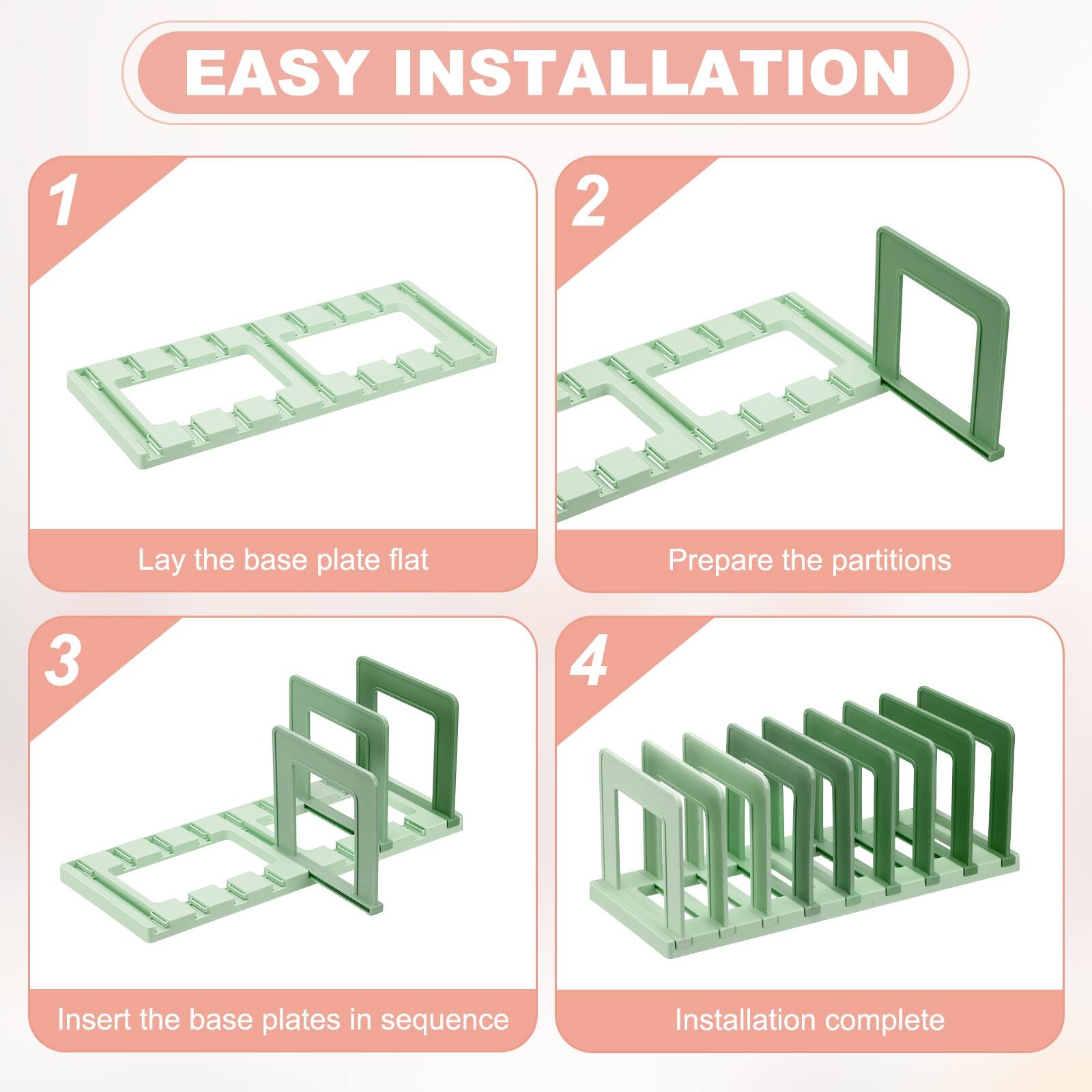 EASY INSTALLATION

1

Lay the base plate flat

2

Prepare the partitions

3

Insert the base plates in sequence

4

Installation complete