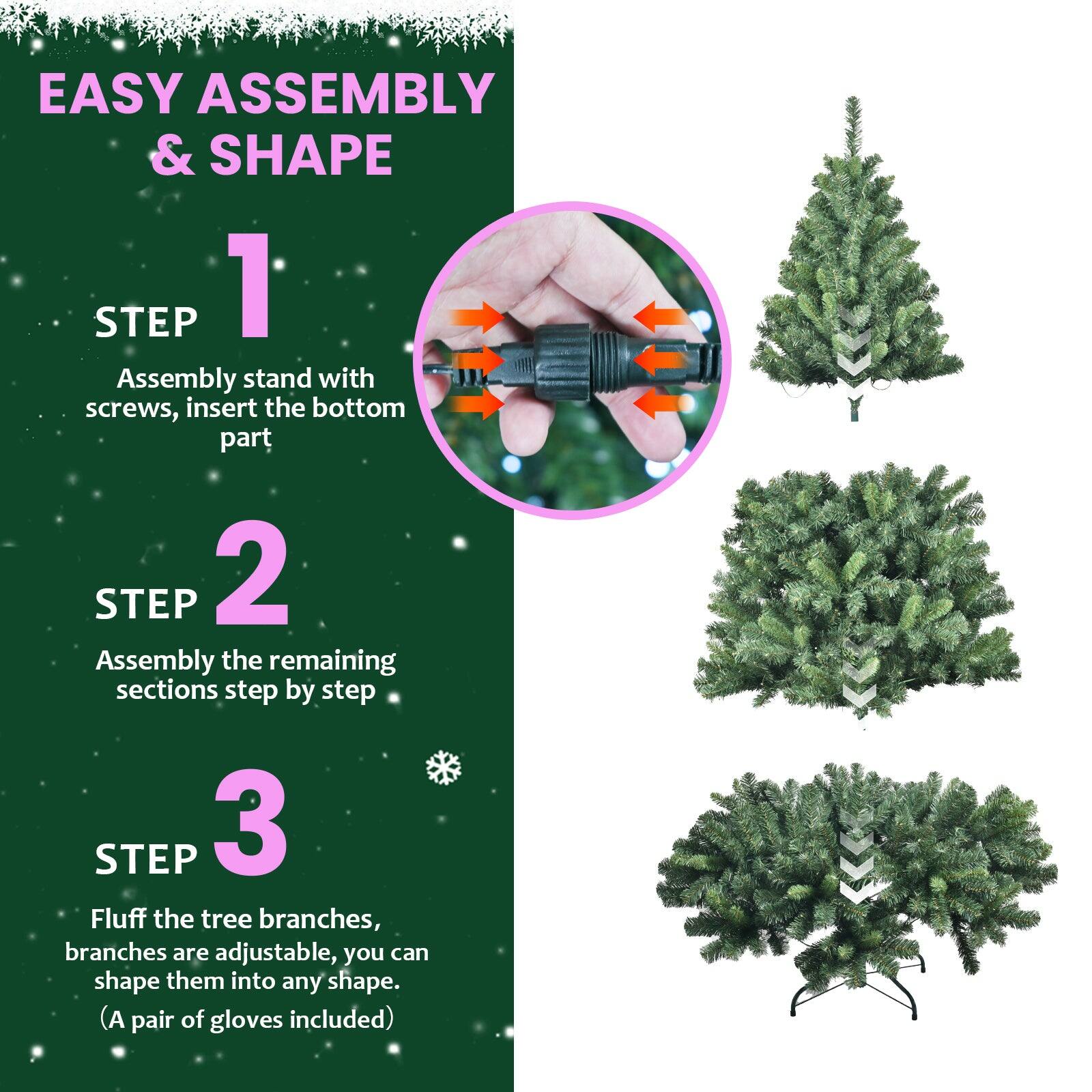 EASY ASSEMBLY & SHAPE

STEP 1

Assembly stand with screws, insert the bottom part

STEP 2

Assembly the remaining sections step by step

STEP 3

Fluff the tree branches, branches are adjustable, you can shape them into any shape.

（A pair of gloves included）