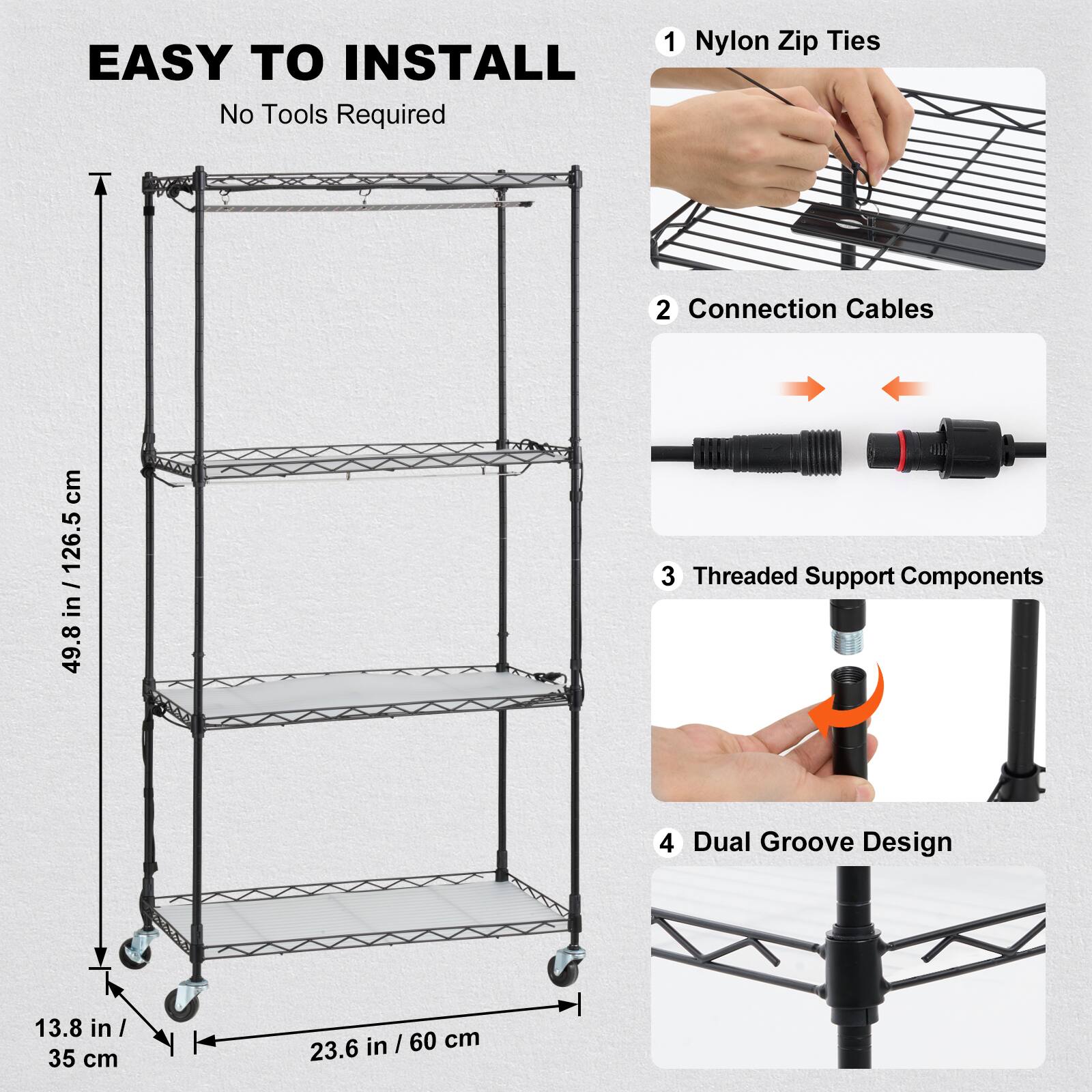 EASY TO INSTALL
No Tools Required

49.8 in / 126.5 cm

13.8 in / 35 cm

23.6 in / 60 cm

1 Nylon Zip Ties

2 Connection Cables

3 Threaded Support Components

4 Dual Groove Design