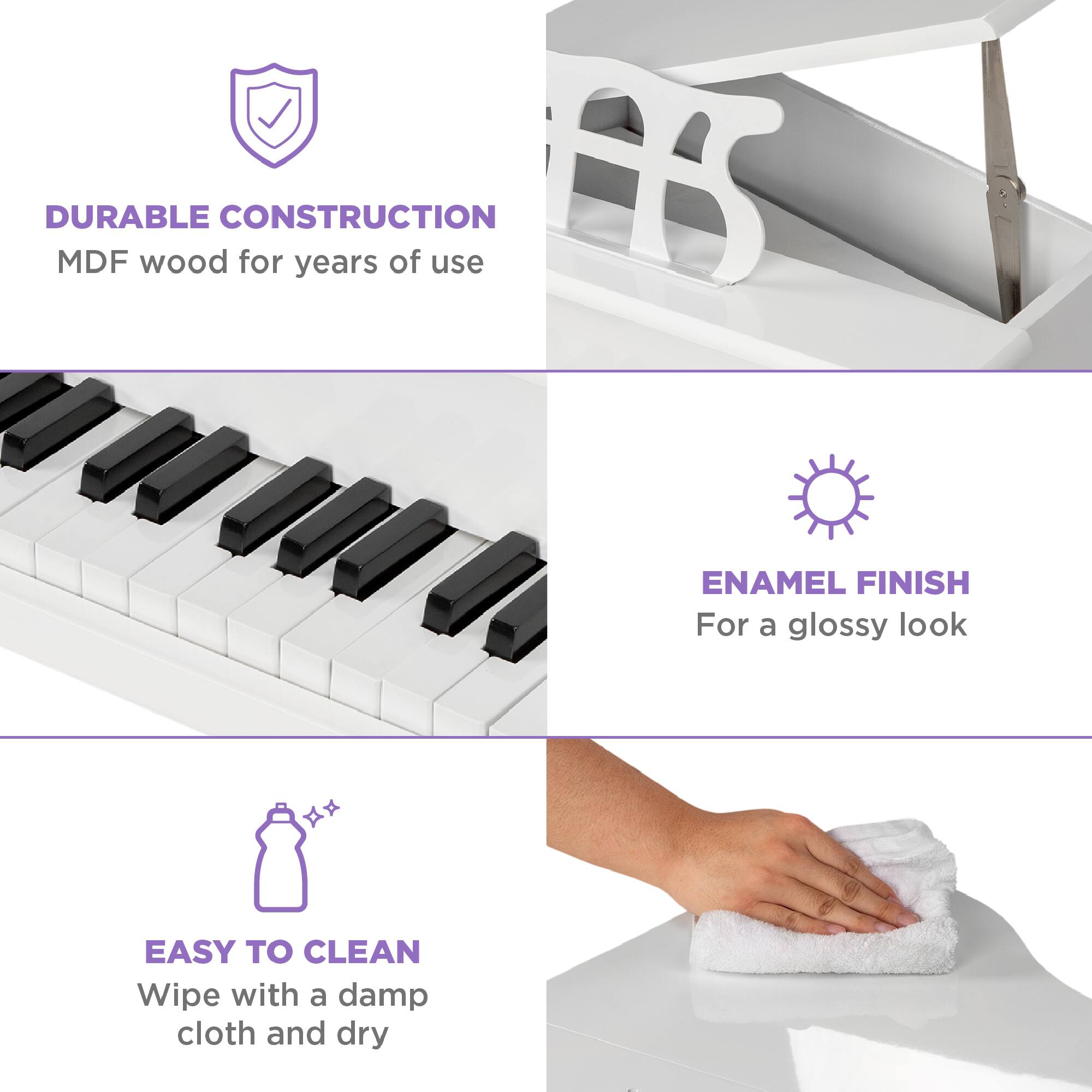 DURABLE CONSTRUCTION
MDF wood for years of use

ENAMEL FINISH
For a glossy look

EASY TO CLEAN
Wipe with a damp cloth and dry