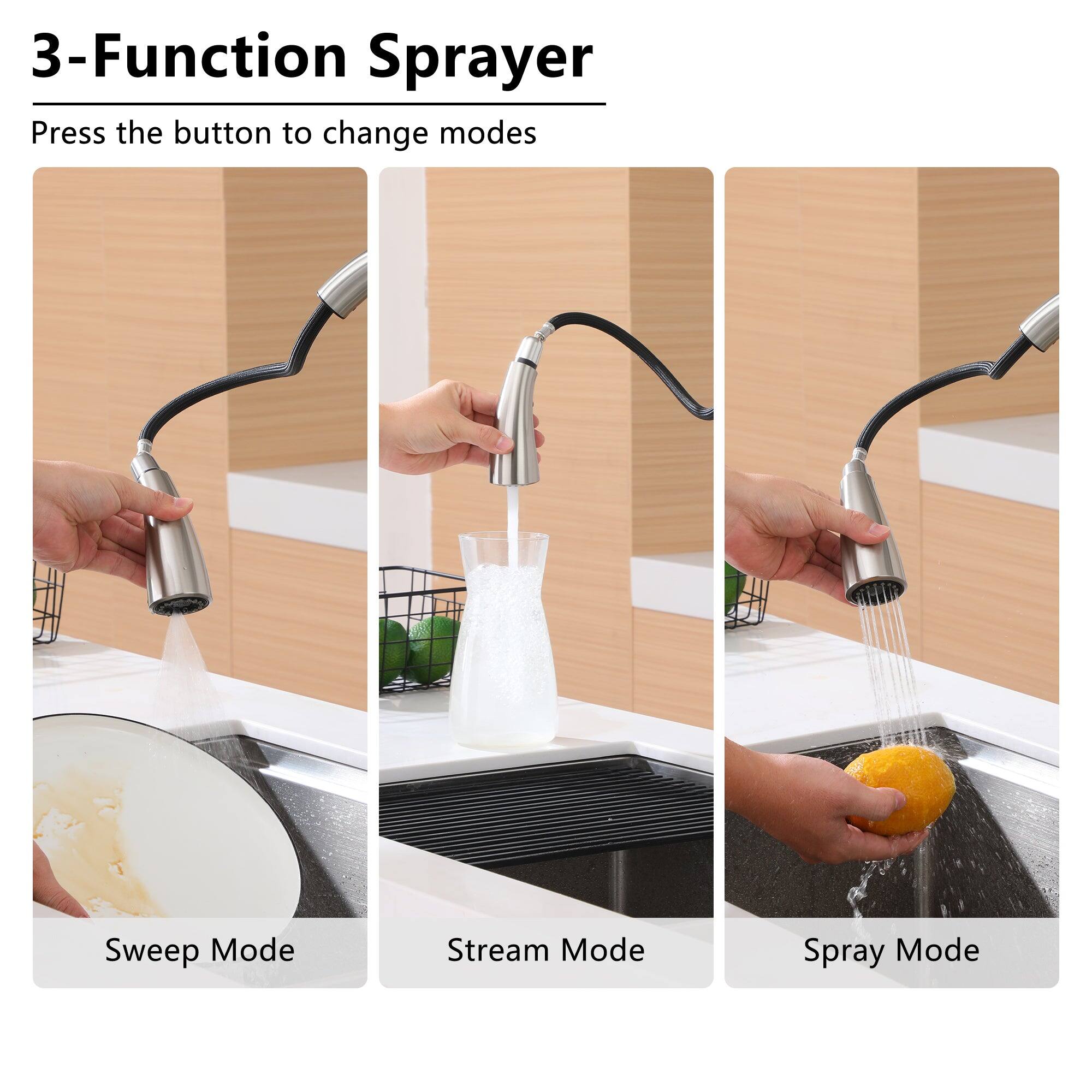 3-Function Sprayer

Press the button to change modes

Sweep Mode

Stream Mode

Spray Mode