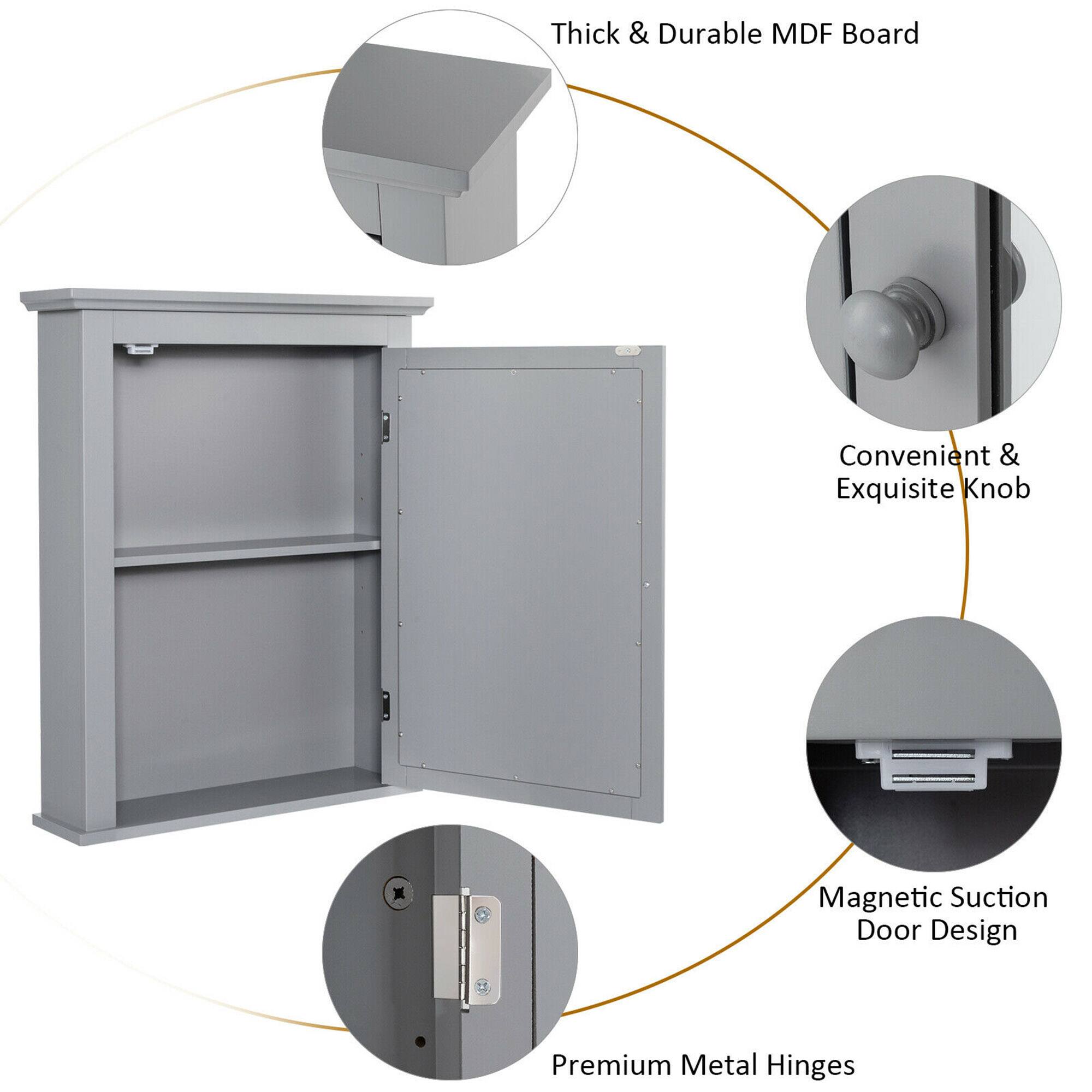 Thick & Durable MDF Board

Convenient & Exquisite Knob

Magnetic Suction Door Design

Premium Metal Hinges