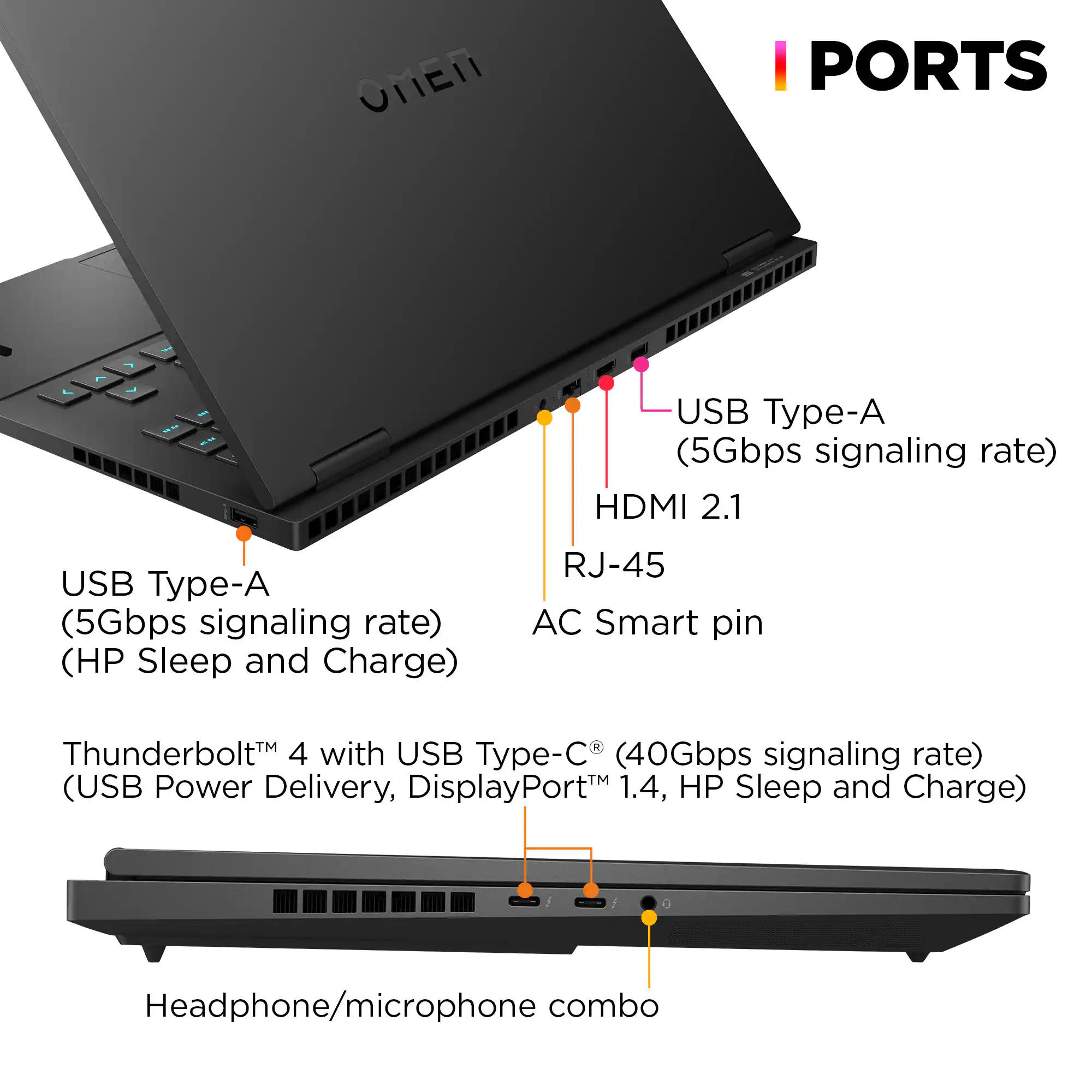 PORTS

OMEN

USB Type-A
(5Gbps signaling rate)

HDMI 2.1

RJ-45

AC Smart pin

USB Type-A
(5Gbps signaling rate)
(HP Sleep and Charge)

Thunderbolt™ 4 with USB Type-C® (40Gbps signaling rate)
(USB Power Delivery, DisplayPort™ 1.4, HP Sleep and Charge)

Headphone/microphone combo