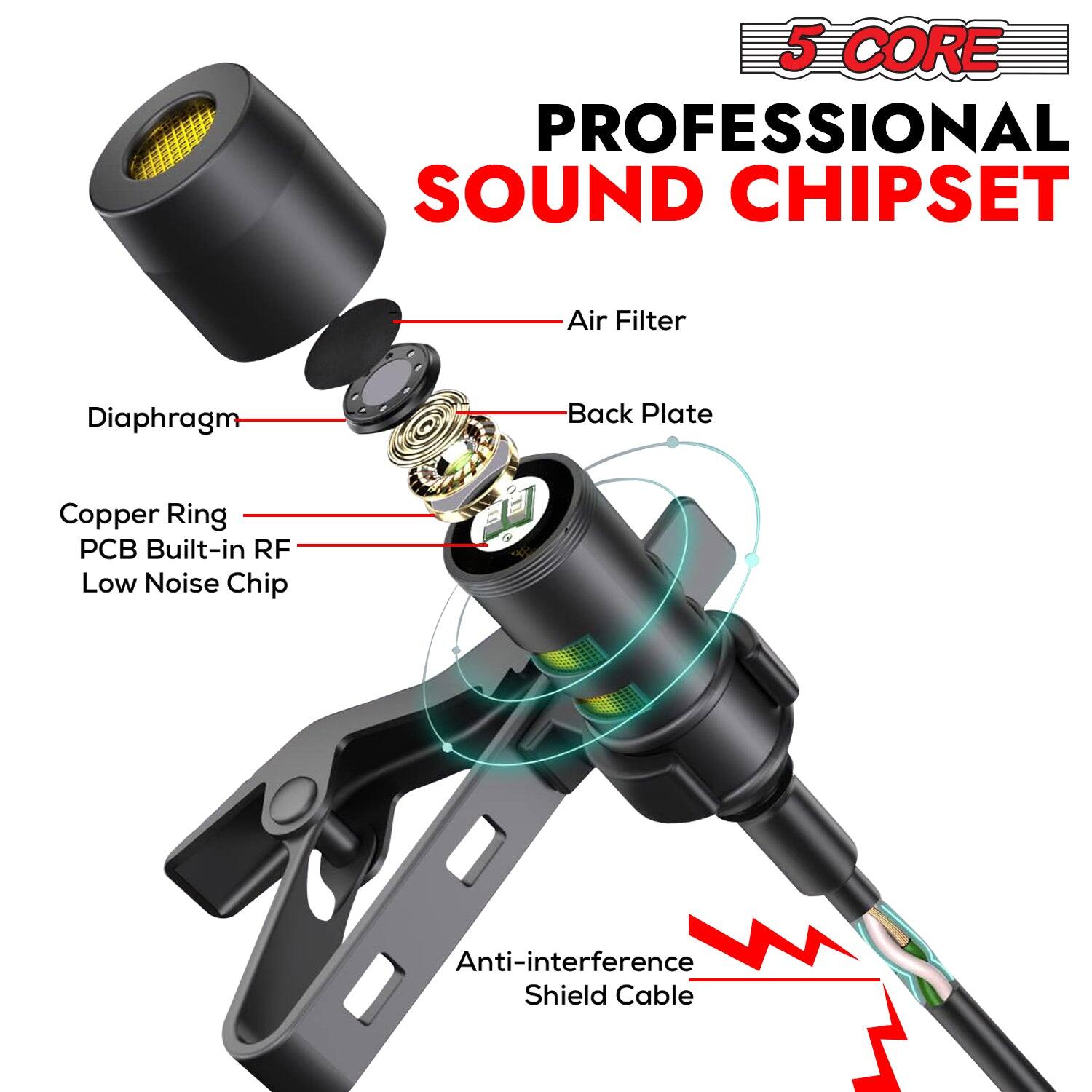 5 CORE

PROFESSIONAL
SOUND CHIPSET

Air Filter

Diaphragm

Back Plate

Copper Ring

PCB Built-in RF
Low Noise Chip

Anti-interference
Shield Cable