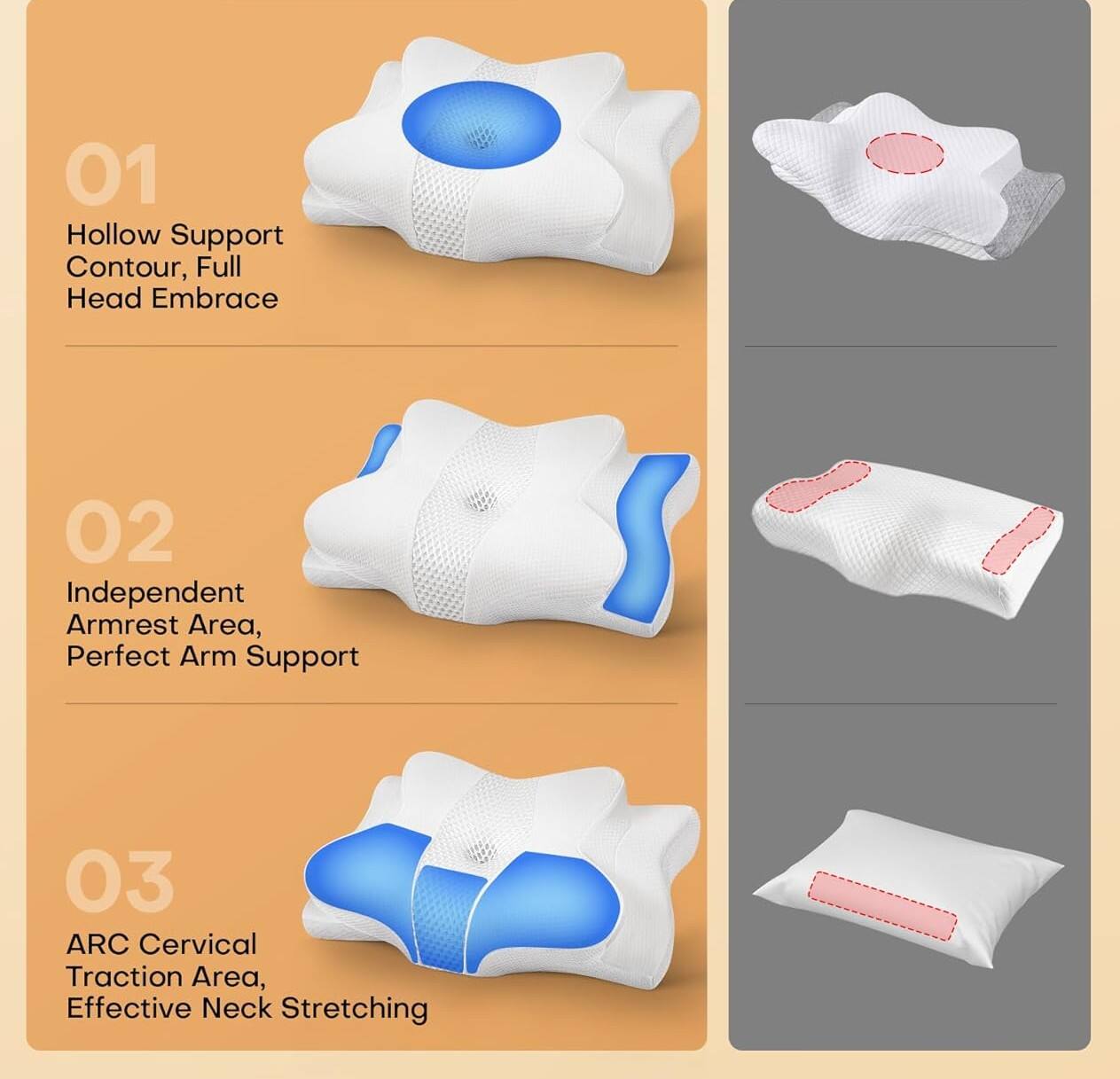 01
Hollow Support Contour, Full Head Embrace

02
Independent Armrest Area, Perfect Arm Support

03
ARC Cervical Traction Area, Effective Neck Stretching