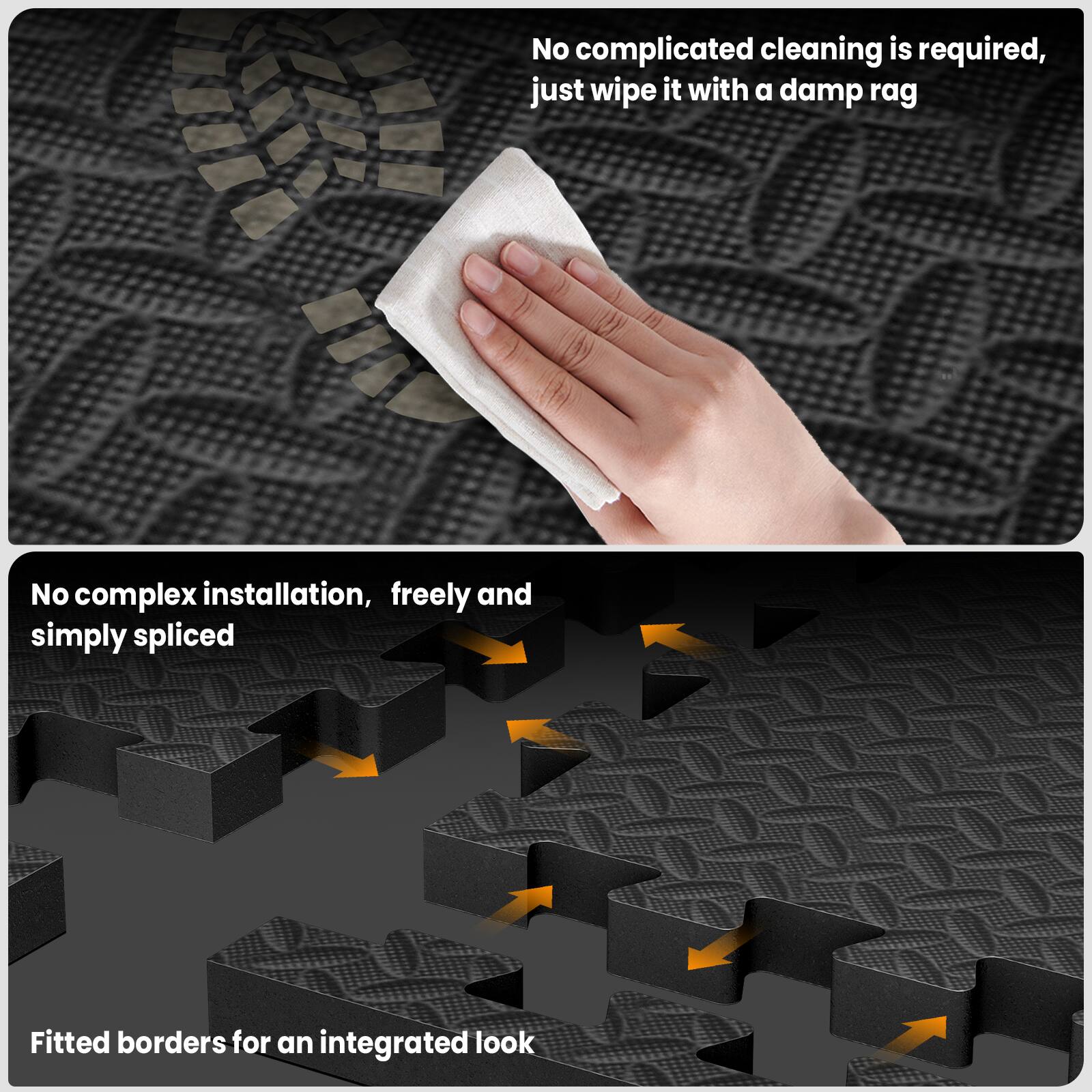 No complicated cleaning is required, just wipe it with a damp rag

No complex installation,  freely and simply spliced

Fitted borders for an integrated look